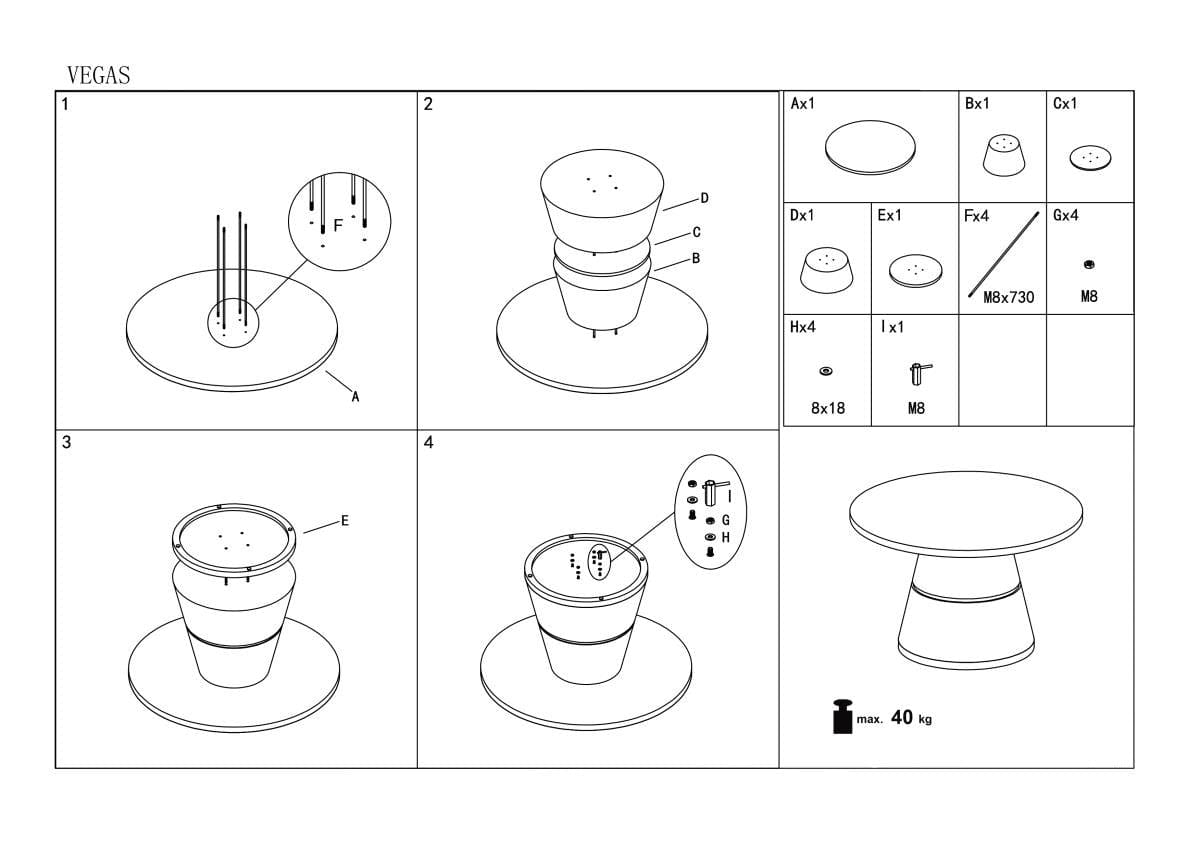 VEGAS

1

F

A

2

D

C

B

3

E

4

I

G

H

| Ax1 | | Bx1 | Cx1 |
|---|---|---|---|
| Dx1 | Ex1 | Fx4 M8x730 | Gx4 M8 |
| Hx4 8x18 | Ix1 M8 | | |

max. 40 kg