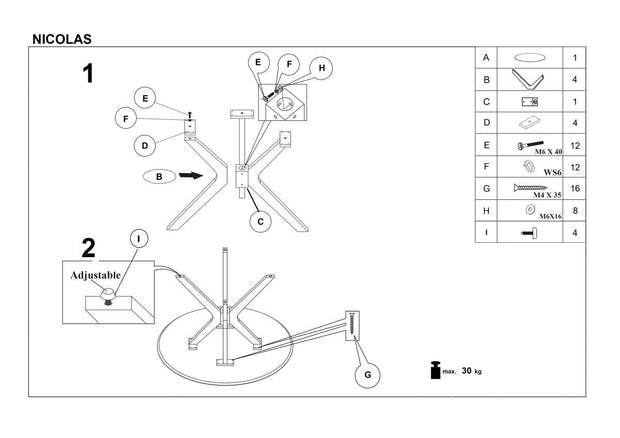 NICOLAS

1

E F H

E

F

D

B

C

2

I

Adjustable

G

max. 30 kg

| A | | 1 |
|---|---|---|
| B | | 4 |
| C | | 1 |
| D | | 4 |
| E | M6 X 40 | 12 |
| F | WS6 | 12 |
| G | M4 X 35 | 16 |
| H | M6X16 | 8 |
| I | | 4 |