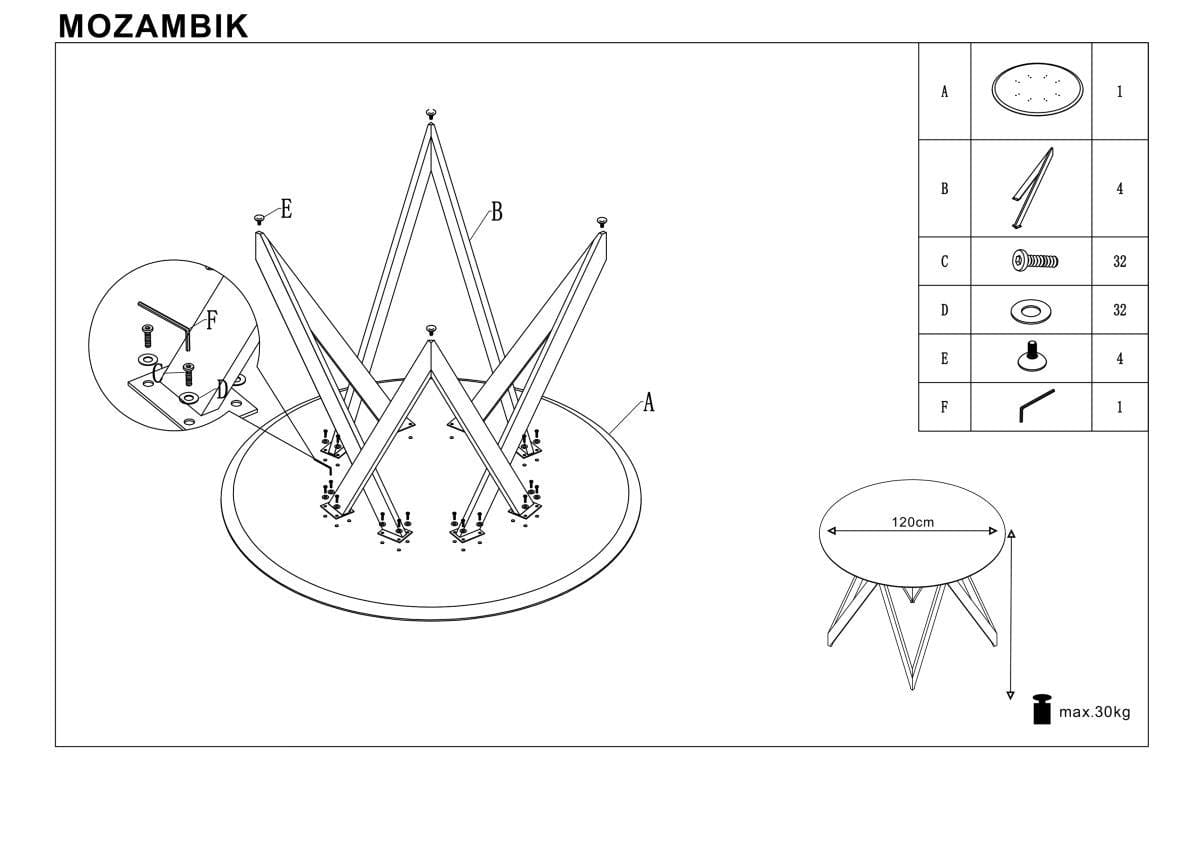 MOZAMBIK

E
B
F
C
D
A

| A | | 1 |
|---|---|---|
| B | | 4 |
| C | | 32 |
| D | | 32 |
| E | | 4 |
| F | | 1 |

120cm

max.30kg