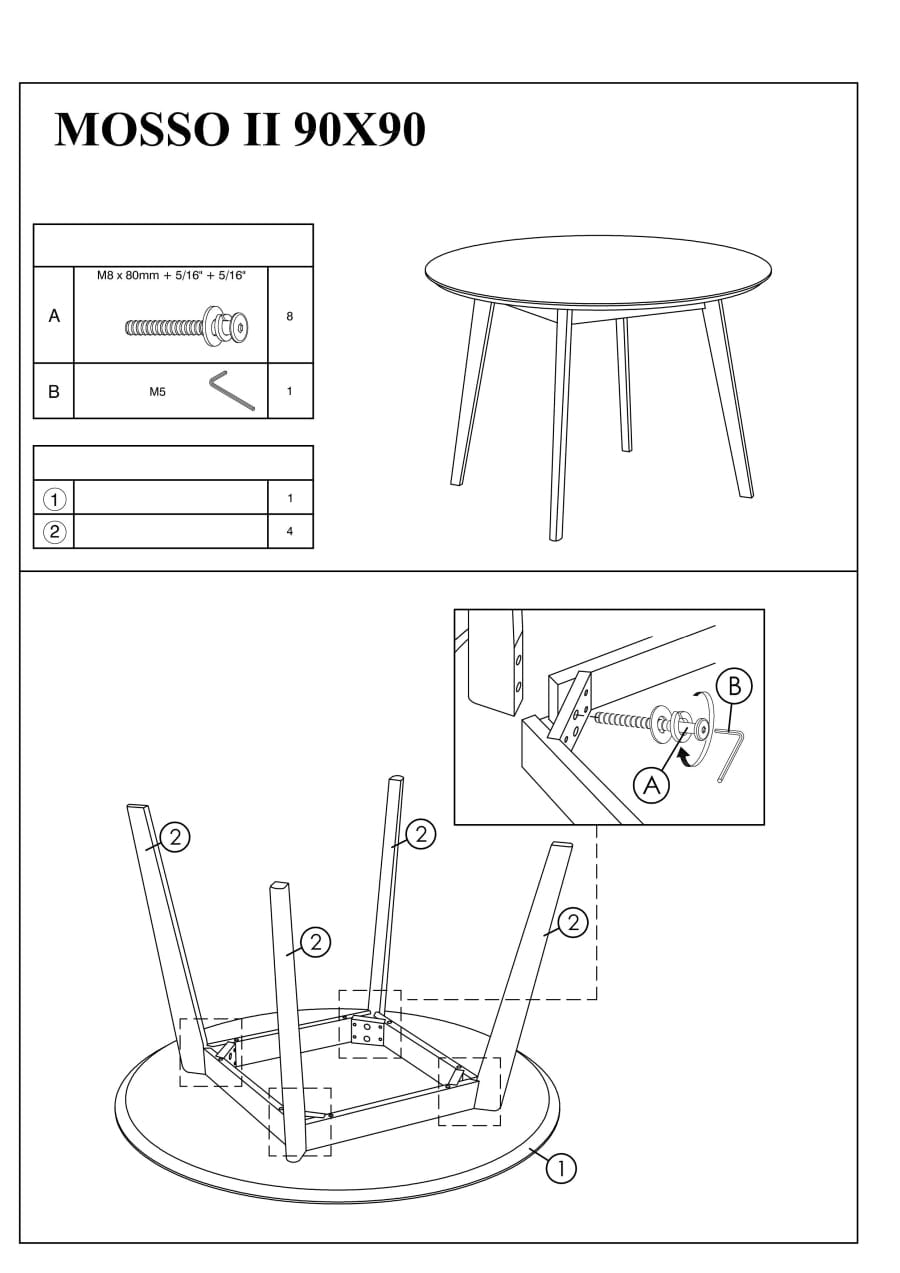 MOSSO II 90X90

| | | |
|---|---|---|
| A | M8 x 80mm + 5/16" + 5/16" | 8 |
| B | M5 | 1 |

| | | |
|---|---|---|
| 1 | | 1 |
| 2 | | 4 |

B

A

2

2

2

2

1