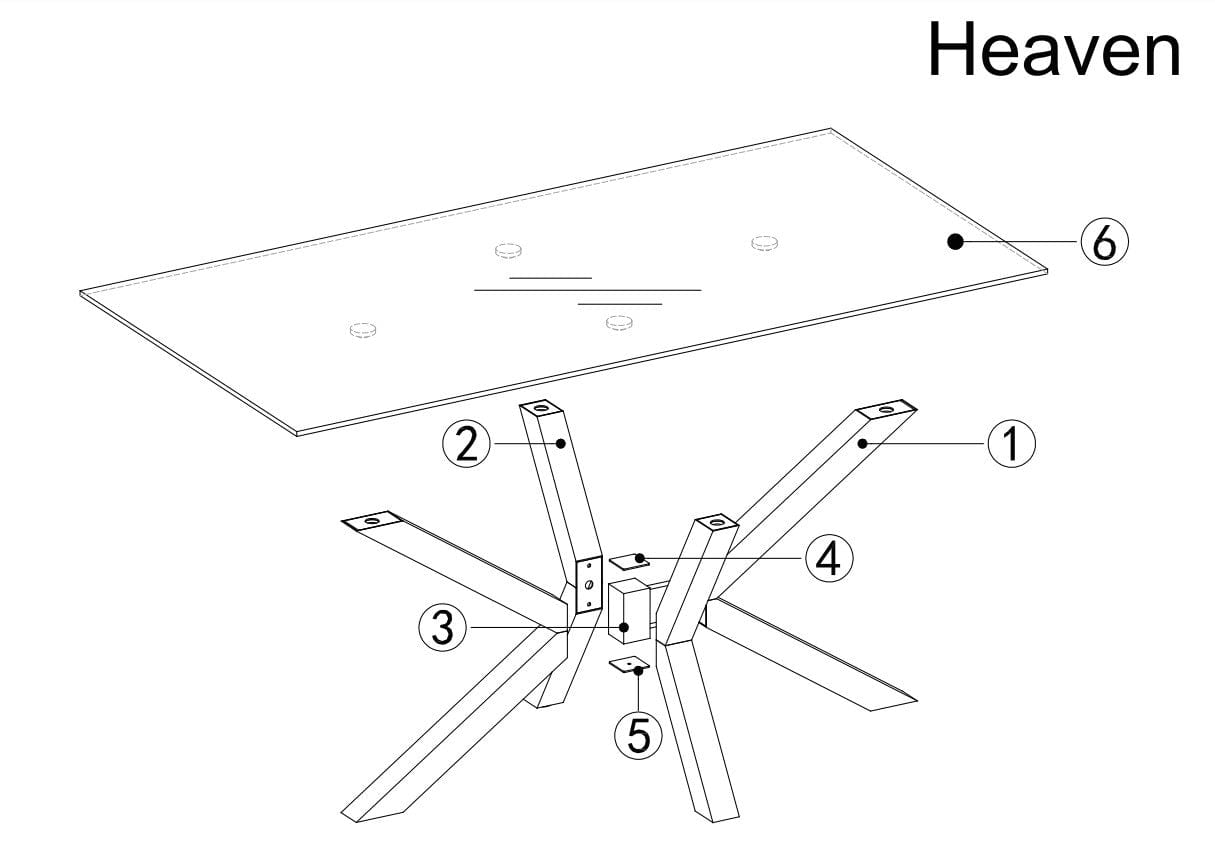 Heaven

6

2

1

4

3

5