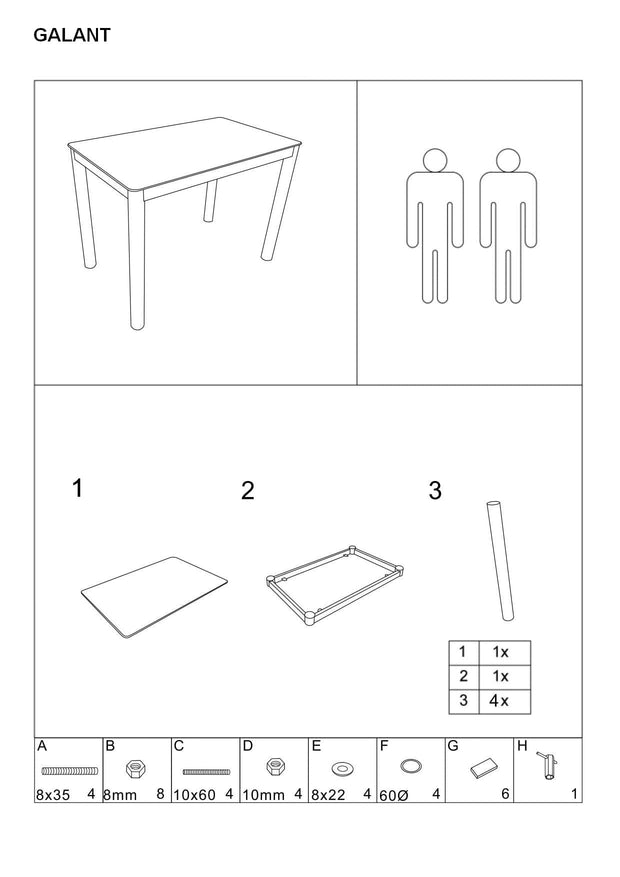 GALANT

1

2

3

| 1 | 1x |
|---|---|
| 2 | 1x |
| 3 | 4x |

| A | B | C | D | E | F | G | H |
|---|---|---|---|---|---|---|---|
| 8x35 4 | 8mm 8 | 10x60 4 | 10mm 4 | 8x22 4 | 60Ø 4 | 6 | 1 |