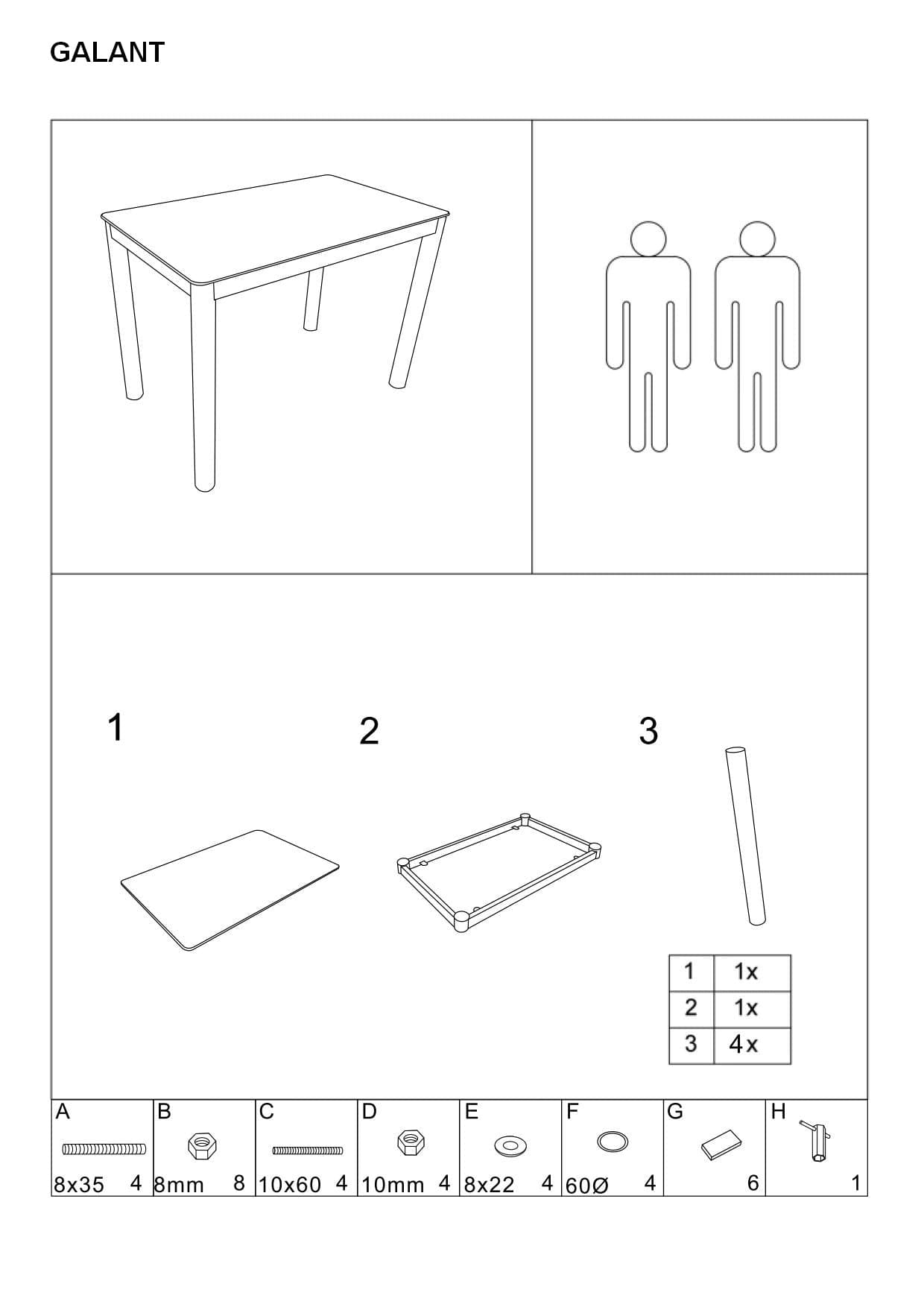 GALANT

1

2

3

| 1 | 1x |
|---|---|
| 2 | 1x |
| 3 | 4x |

| A | B | C | D | E | F | G | H |
|---|---|---|---|---|---|---|---|
| 8x35 4 | 8mm 8 | 10x60 4 | 10mm 4 | 8x22 4 | 60Ø 4 | 6 | 1 |