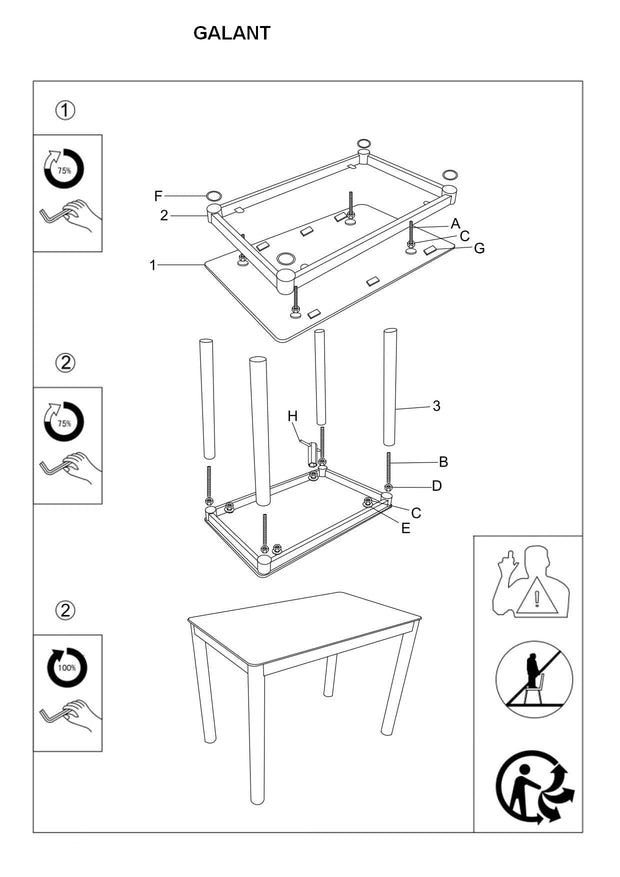 GALANT

①

75%

F
2
1
A
C
G

②

75%

H
3
B
D
C
E

②

100%