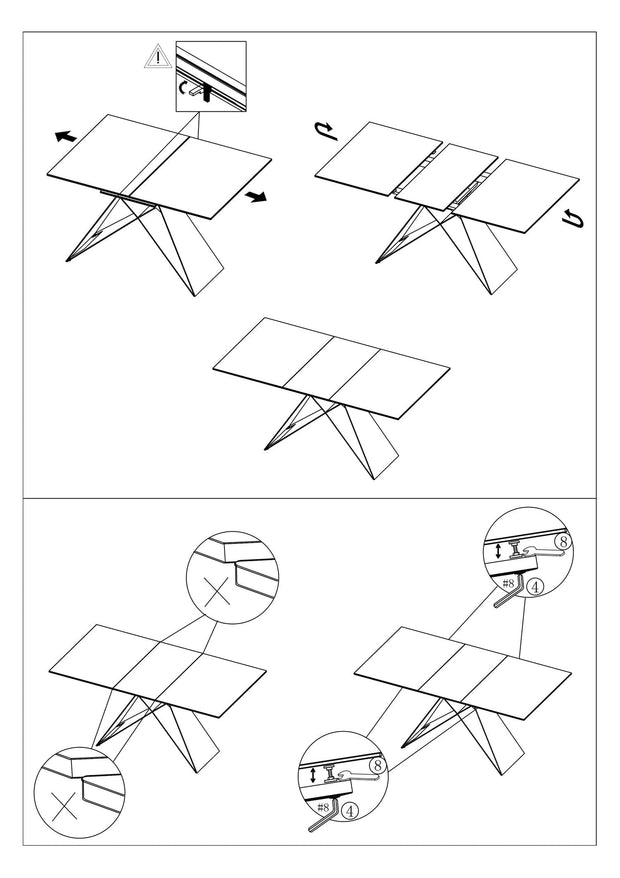 8
#8
4
8
#8
4