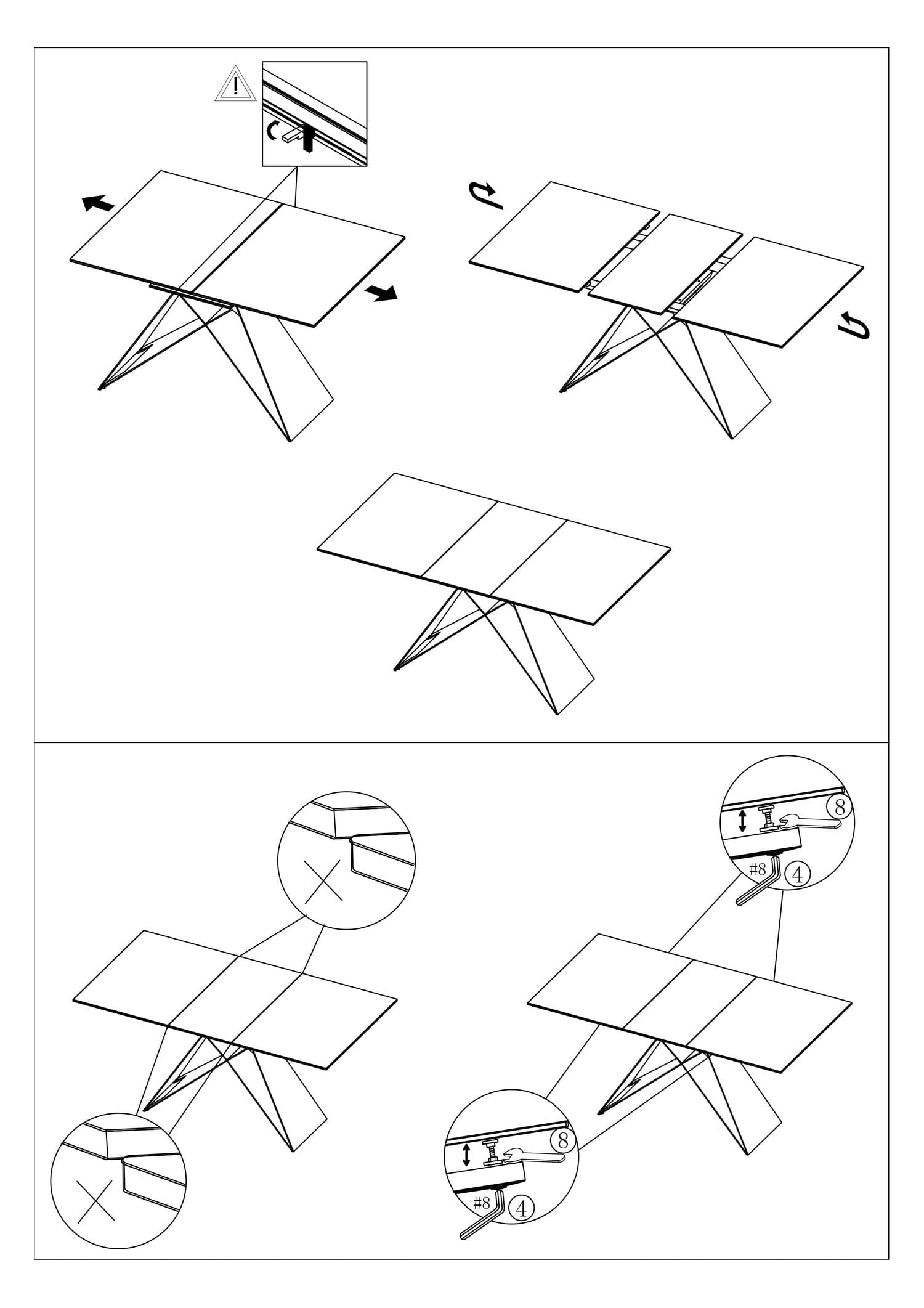 !

8

#8

4

8

#8

4