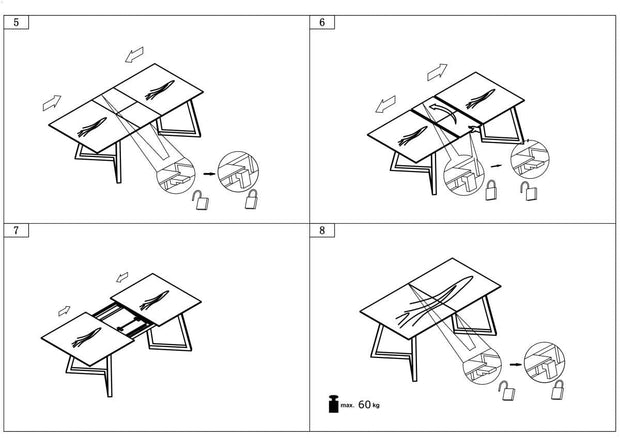 5

6

7

8

max. 60 kg