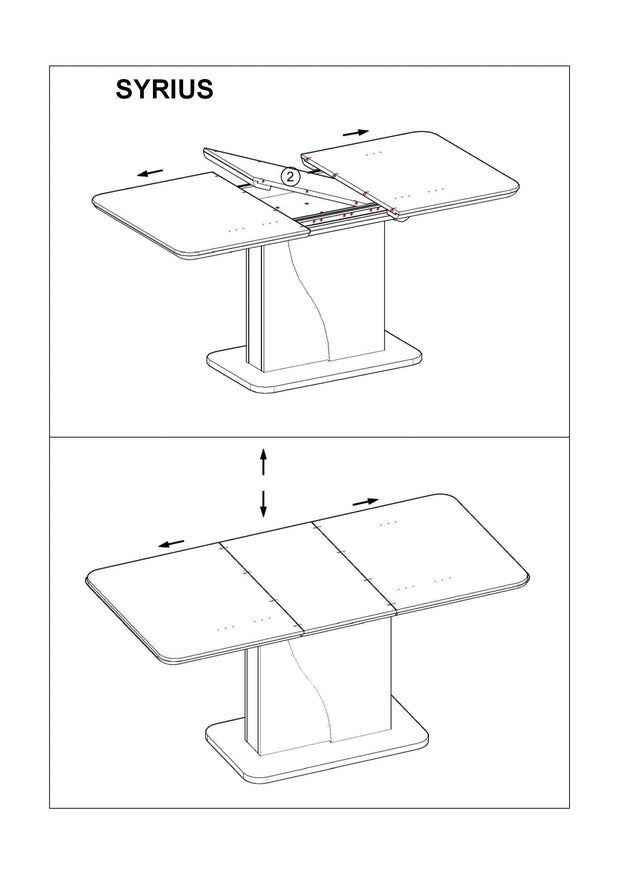 SYRIUS

2