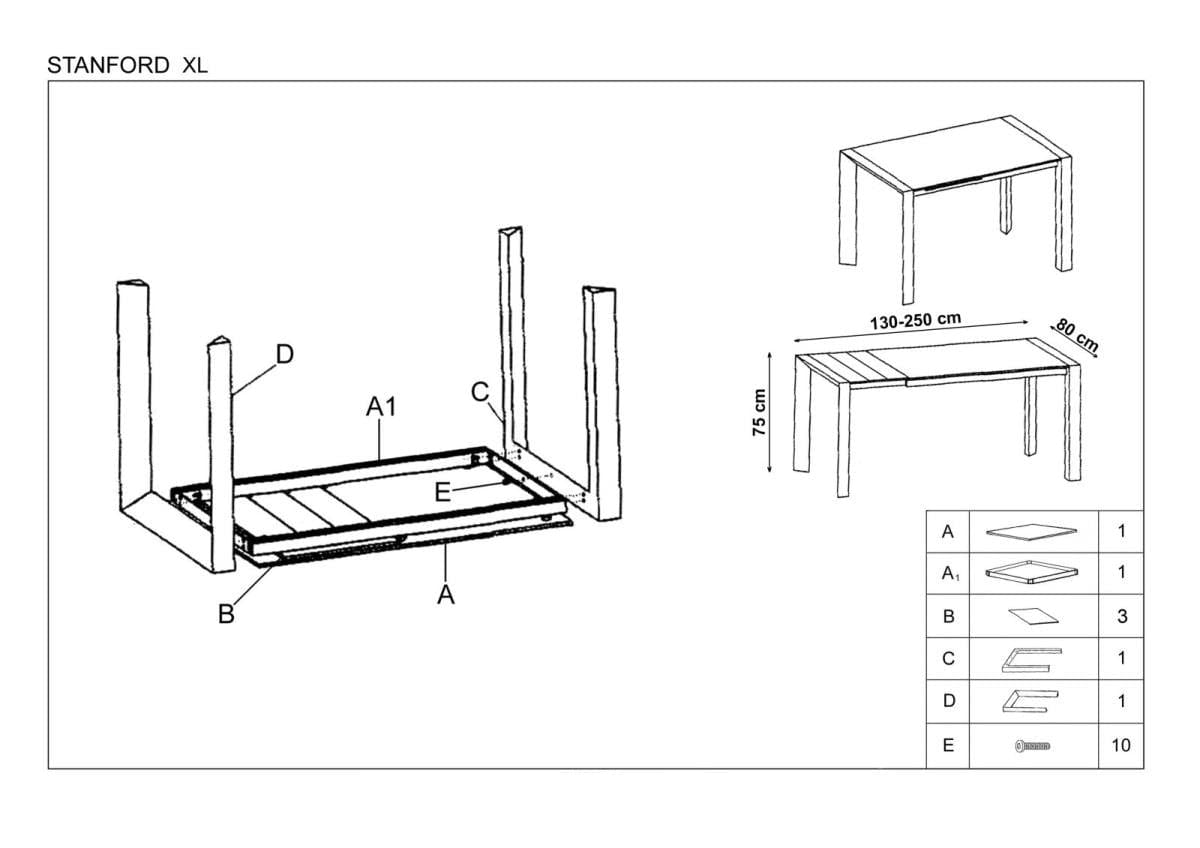 STANFORD XL

D

A1

C

E

B

A

130-250 cm

80 cm

75 cm

| A |  | 1 |
|---|---|---|
| $A_1$ |  | 1 |
| B |  | 3 |
| C |  | 1 |
| D |  | 1 |
| E |  | 10 |