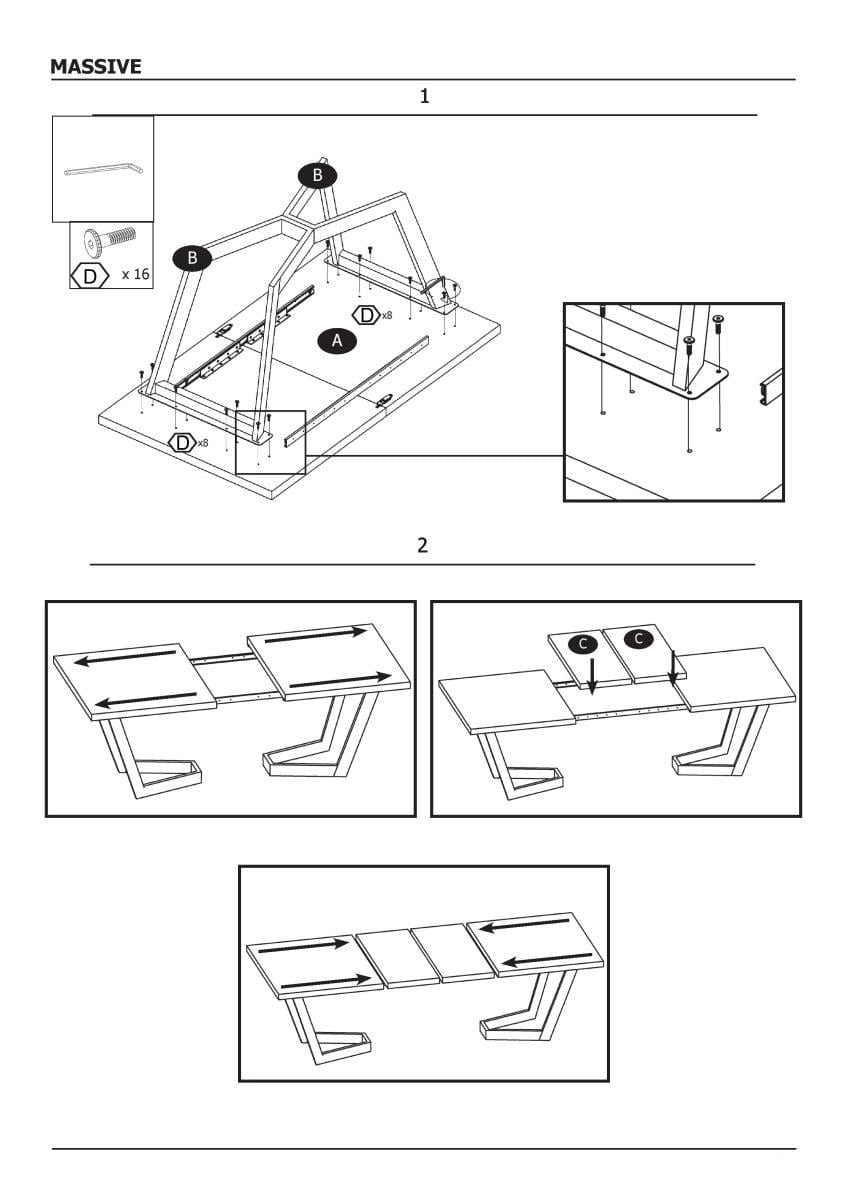 MASSIVE

1

D x 16

B

B

D x8

A

D x8

2

C

C