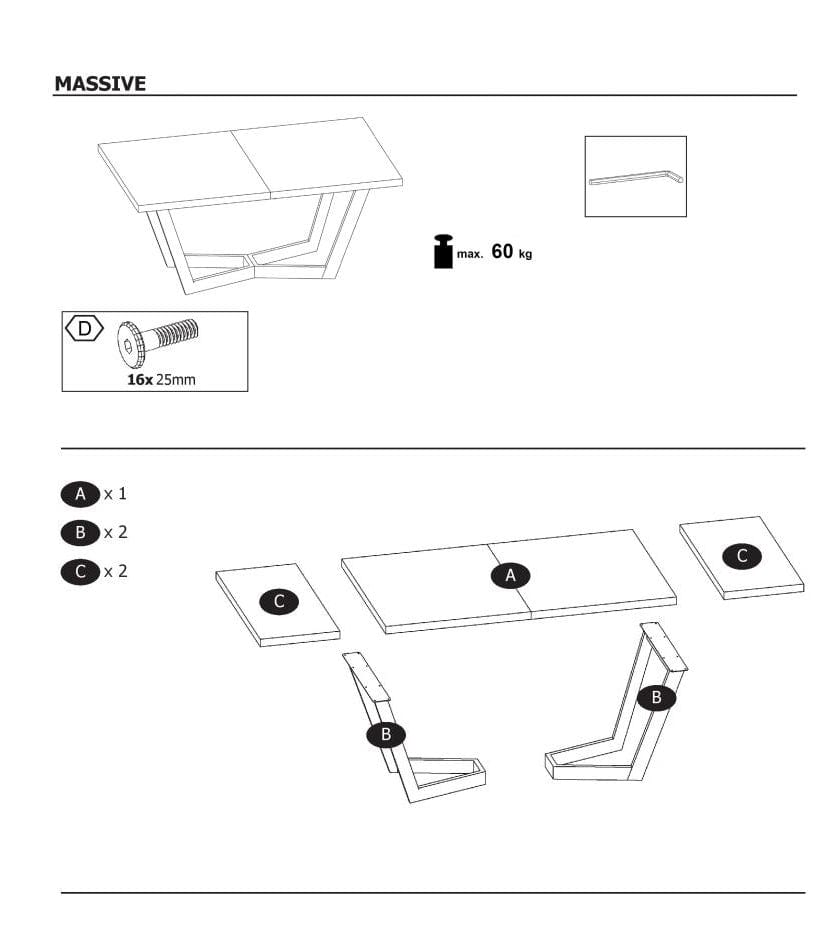 MASSIVE

max. 60 kg

D

16x 25mm

A x 1

B x 2

C x 2

C

A

C

B

B