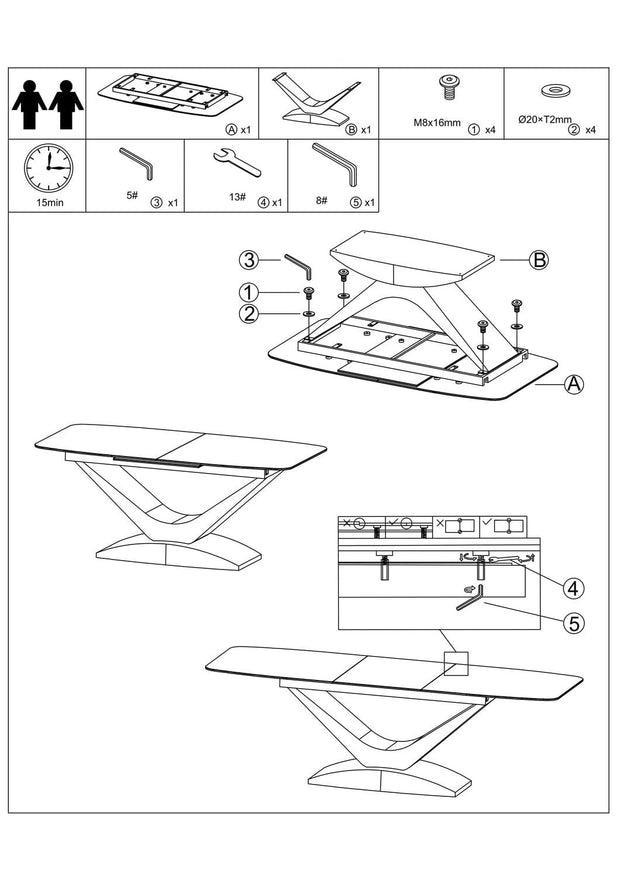 Ⓐ x1

Ⓑ x1

M8x16mm ① x4

Ø20×T2mm ② x4

15min

5# ③ x1

13# ④ x1

8# ⑤ x1

③

①

②

Ⓑ

Ⓐ

④

⑤