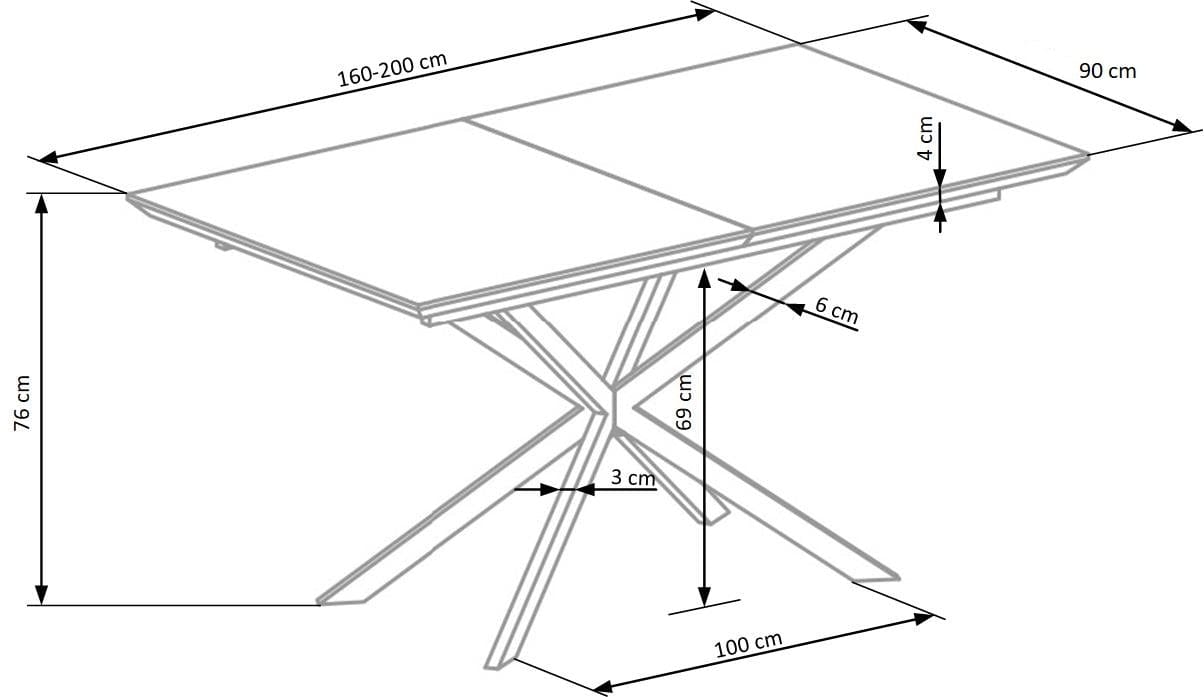 160-200 cm
90 cm
4 cm
6 cm
76 cm
69 cm
3 cm
100 cm