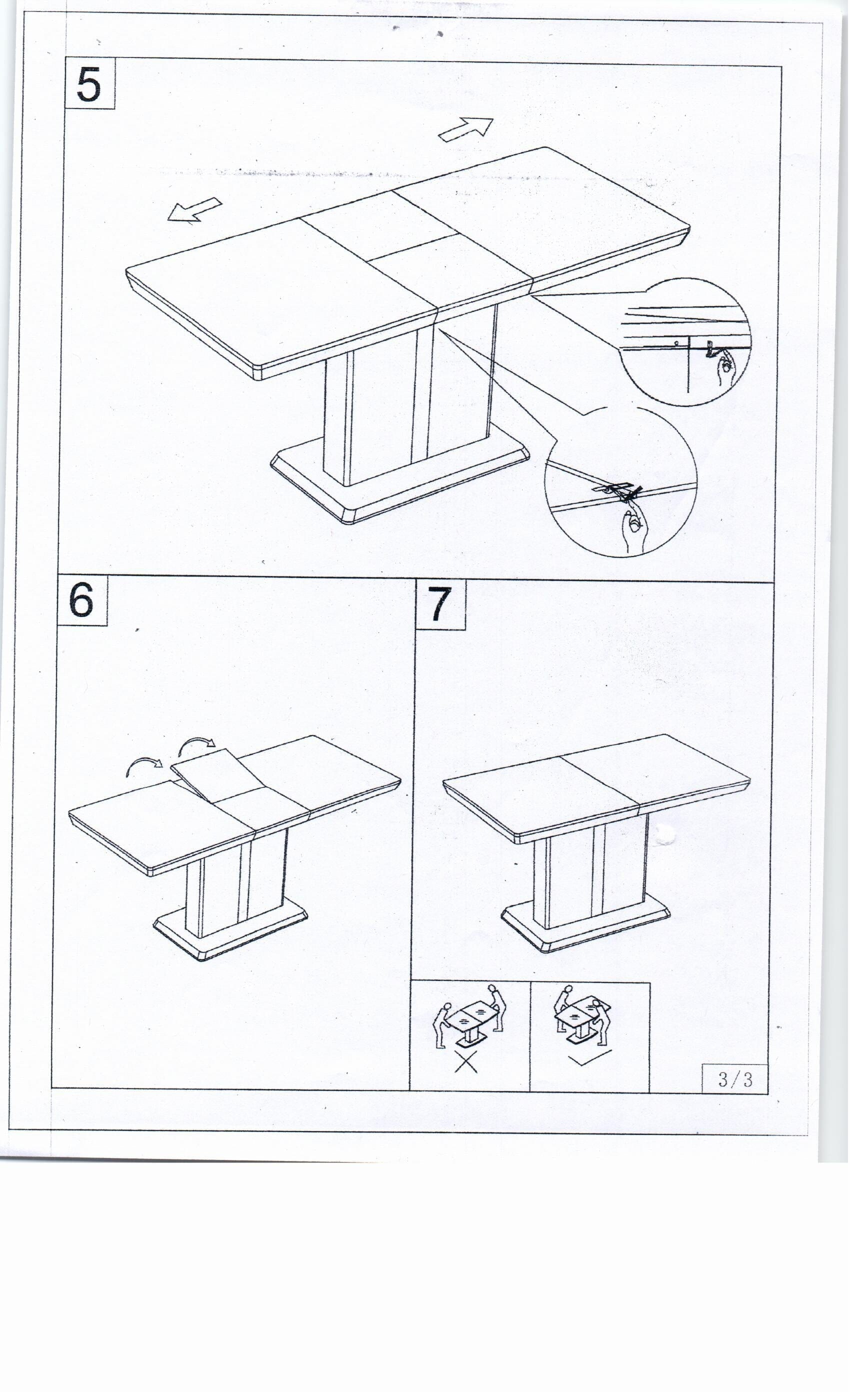 5

6

7

3/3