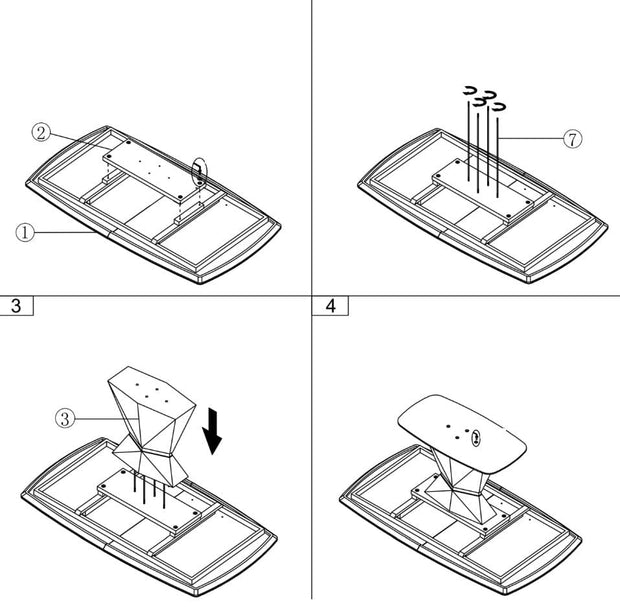 ②
①
⑦
3
③
4