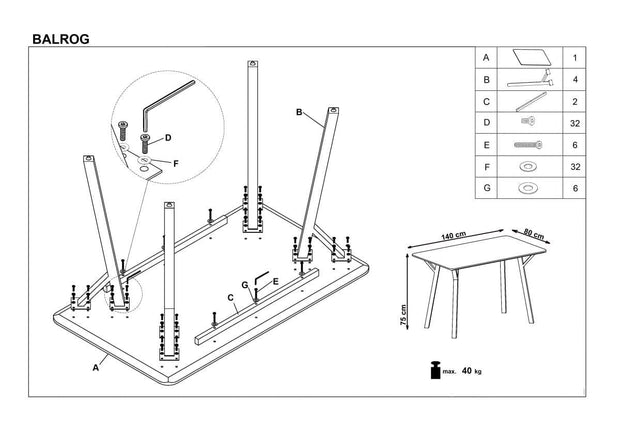 BALROG

D
F
B
G
E
C
A

| A | | 1 |
|---|---|---|
| B | | 4 |
| C | | 2 |
| D | | 32 |
| E | | 6 |
| F | | 32 |
| G | | 6 |

140 cm
80 cm
75 cm

max. 40 kg