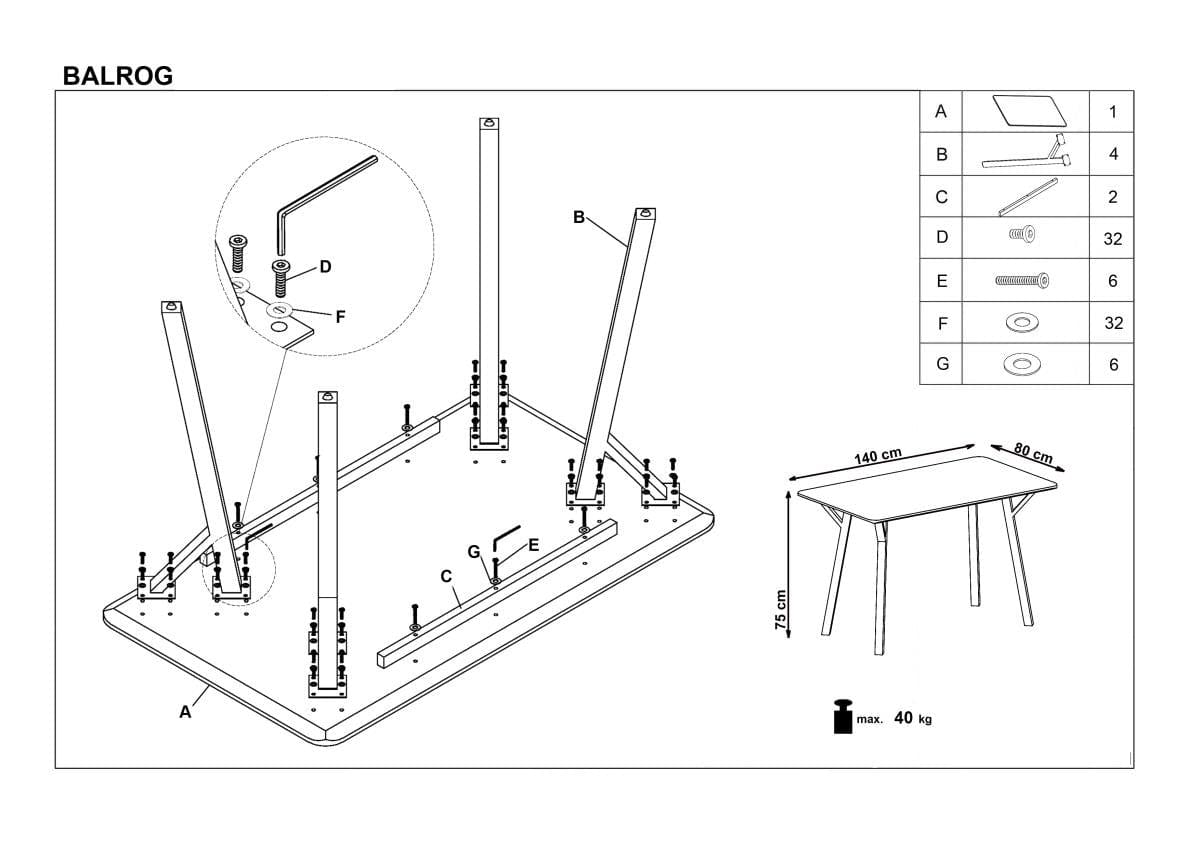 BALROG

D
F
B
G
E
C
A

| A | | 1 |
|---|---|---|
| B | | 4 |
| C | | 2 |
| D | | 32 |
| E | | 6 |
| F | | 32 |
| G | | 6 |

140 cm
80 cm
75 cm

max. 40 kg