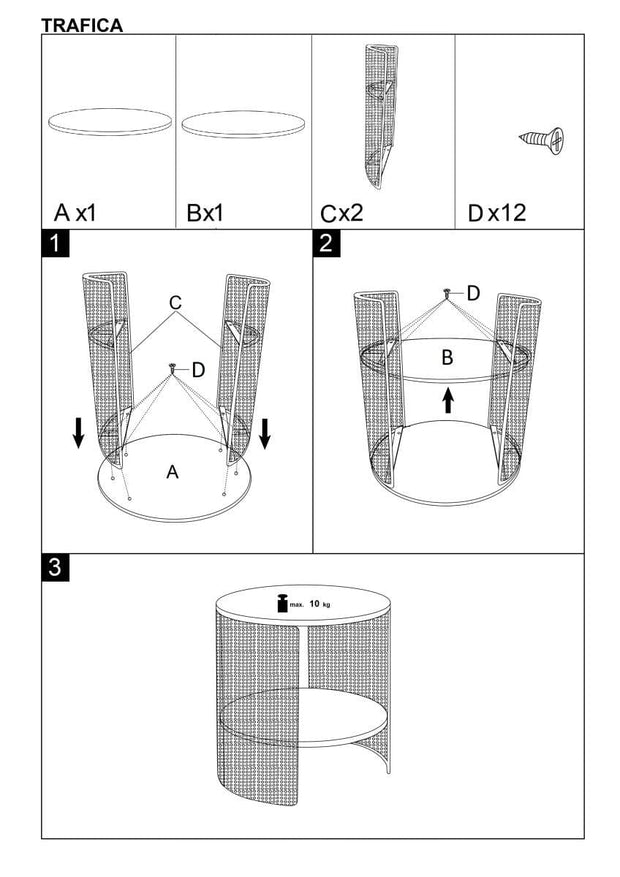 TRAFICA

A x1

Bx1

Cx2

D x12

1

C

D

A

2

D

B

3

max. 10 kg