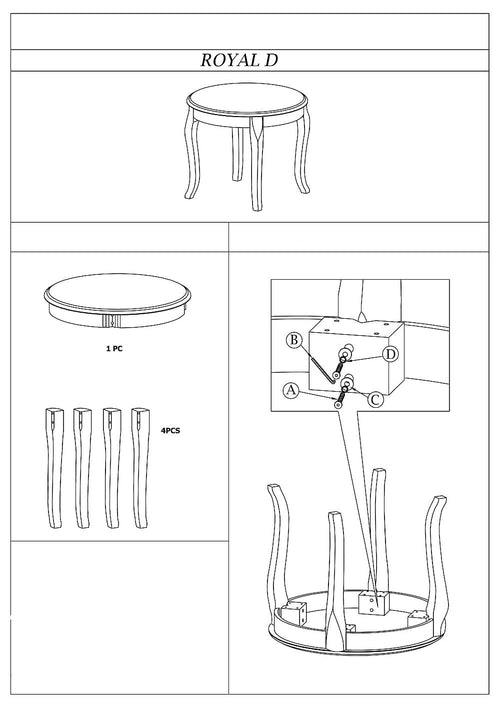 ROYAL D

1 PC

4PCS

B

D

A

C