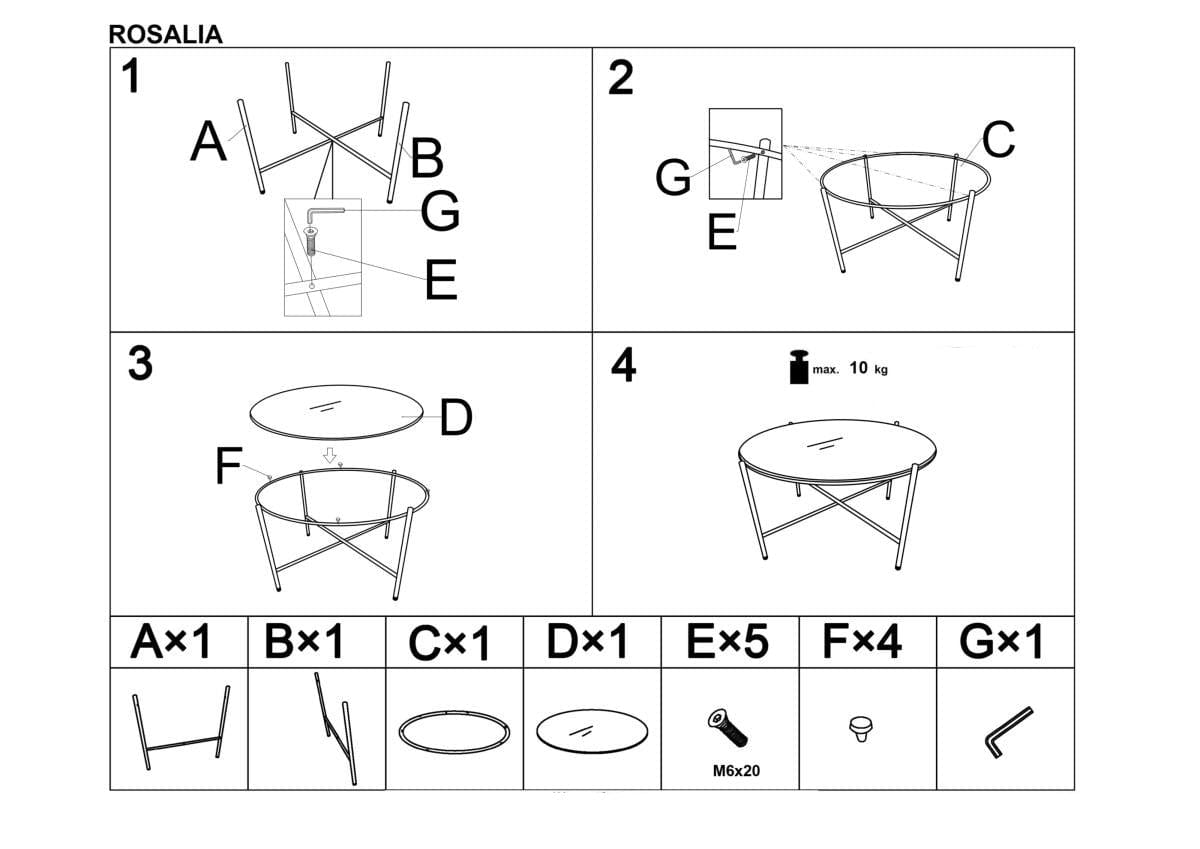 ROSALIA

1
A
B
G
E

2
G
E
C

3
D
F

4
max. 10 kg

| A×1 | B×1 | C×1 | D×1 | E×5 | F×4 | G×1 |
|---|---|---|---|---|---|---|
| | | | | M6x20 | | |