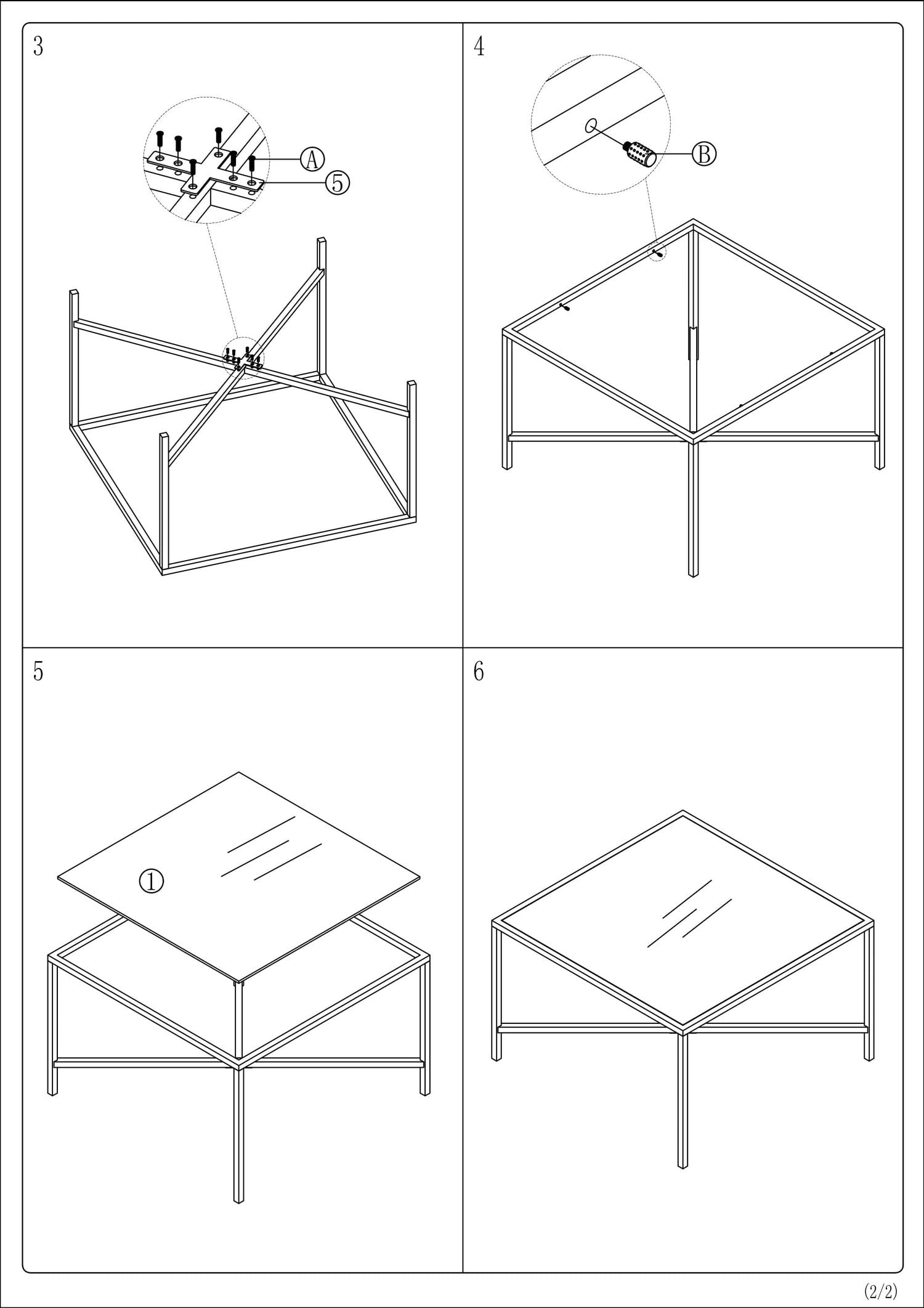 3

Ⓐ

⑤

4

Ⓑ

5

①

6

(2/2)