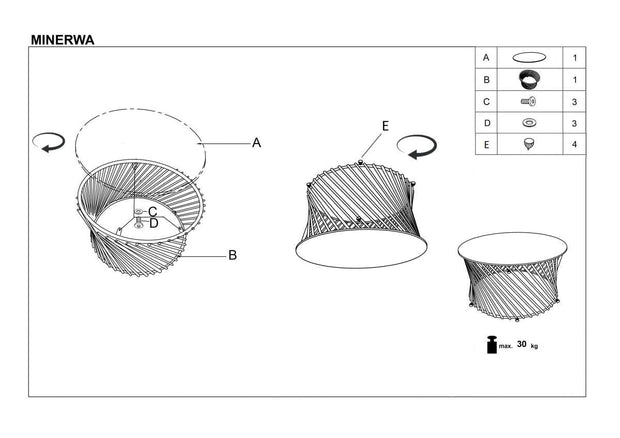 MINERWA

| A | | 1 |
|---|---|---|
| B | | 1 |
| C | | 3 |
| D | | 3 |
| E | | 4 |

A
C
D
B
E

max. 30 kg