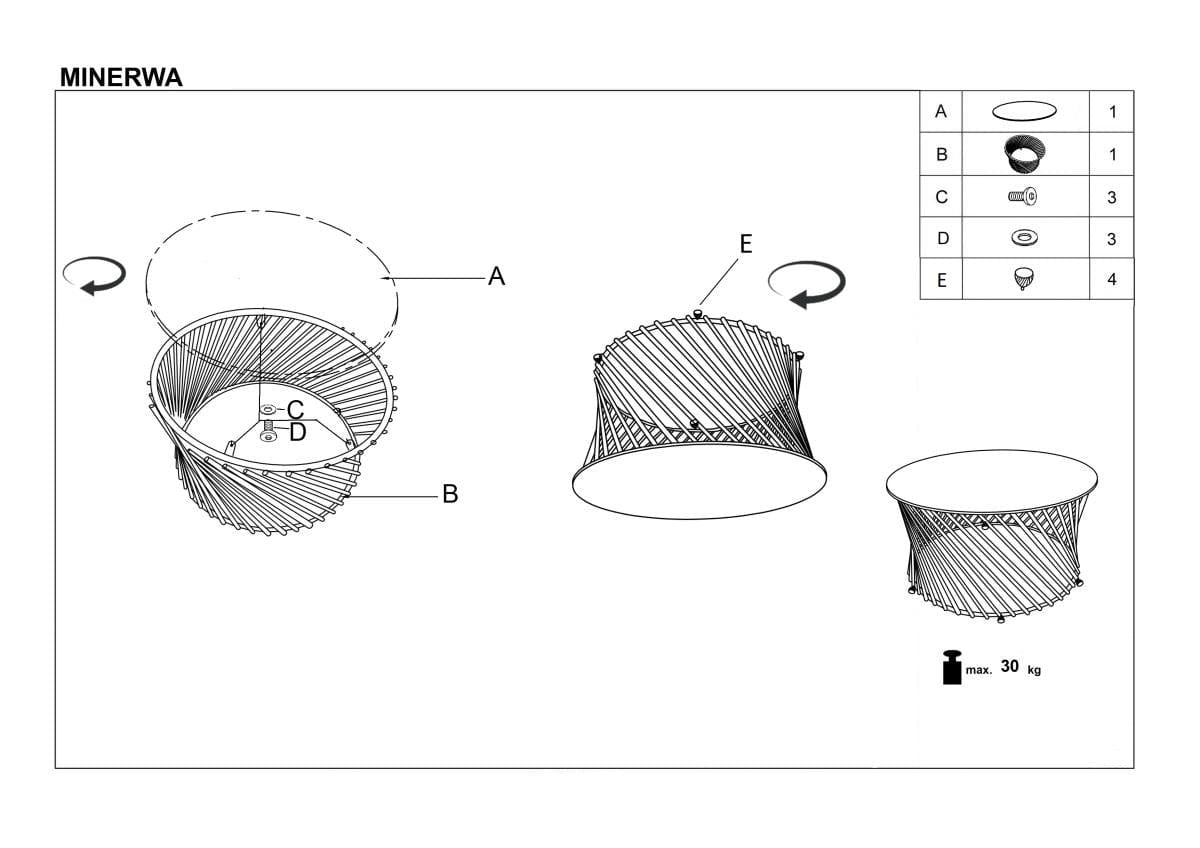 MINERWA

| A | | 1 |
|---|---|---|
| B | | 1 |
| C | | 3 |
| D | | 3 |
| E | | 4 |

A
C
D
B

E

max. 30 kg