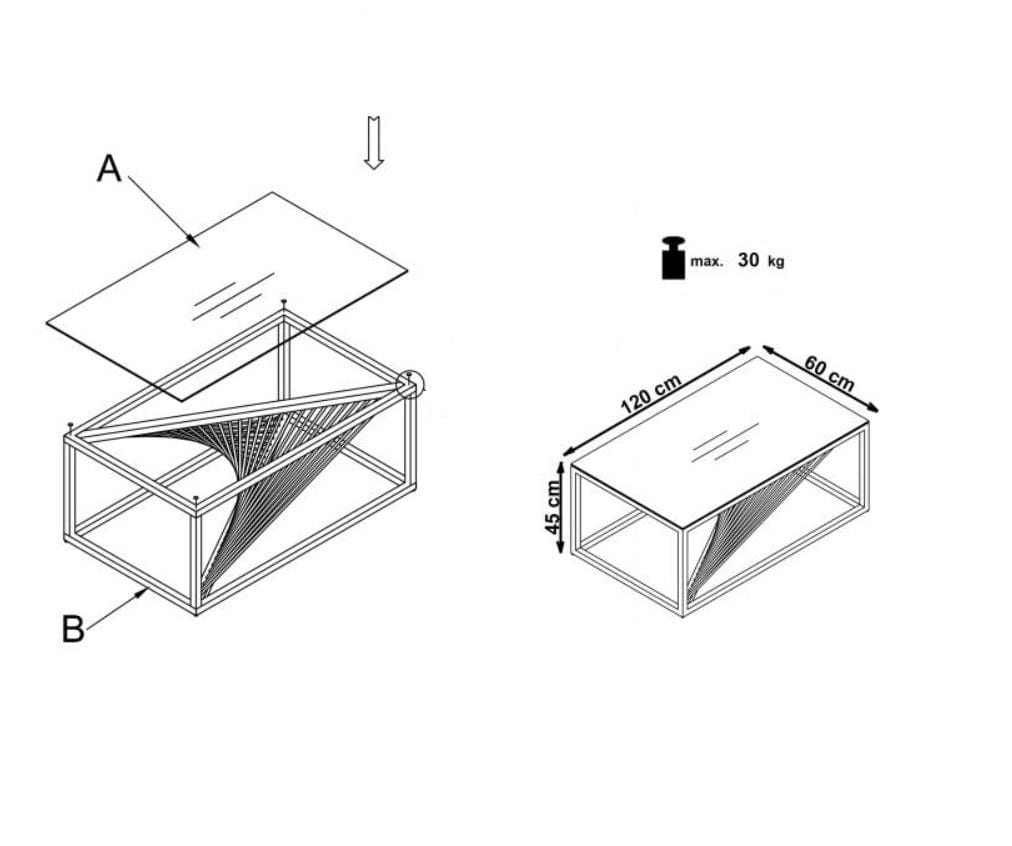 A

B

max. 30 kg

120 cm

60 cm

45 cm