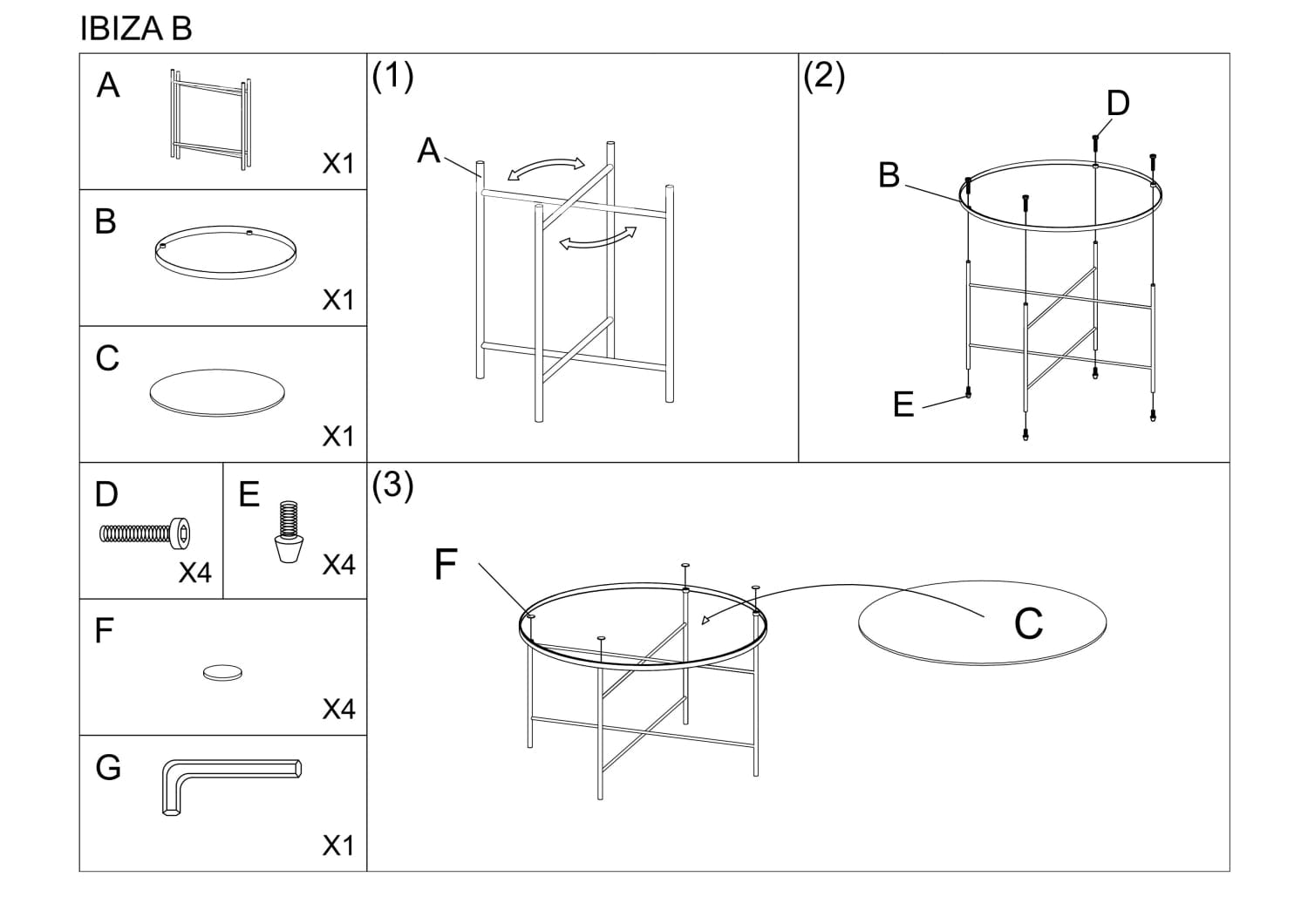 IBIZA B

A
X1

B
X1

C
X1

D
X4

E
X4

F
X4

G
X1

(1)
A

(2)
D
B
E

(3)
F
C