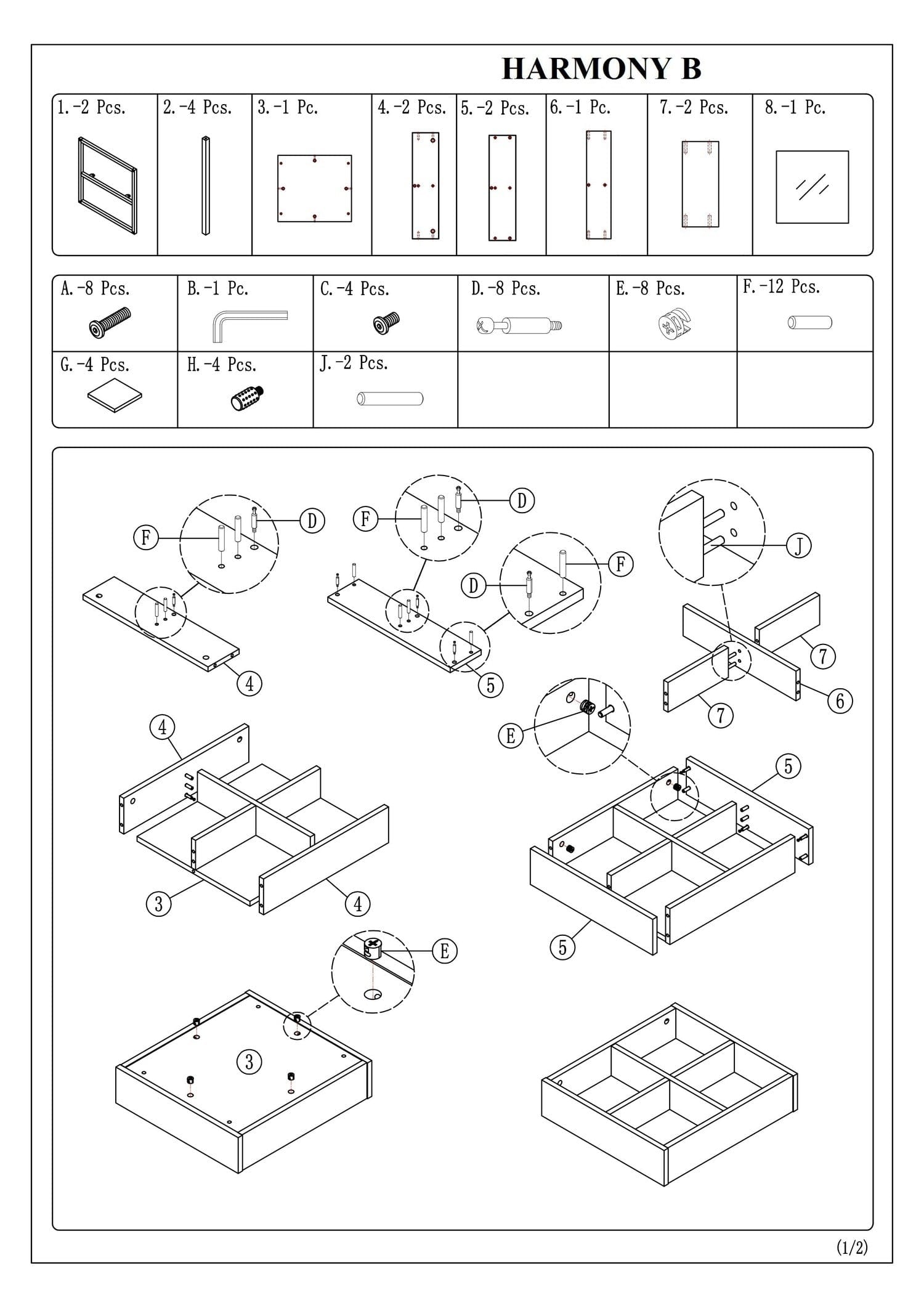 HARMONY B

| 1.-2 Pcs. | 2.-4 Pcs. | 3.-1 Pc. | 4.-2 Pcs. | 5.-2 Pcs. | 6.-1 Pc. | 7.-2 Pcs. | 8.-1 Pc. |
|---|---|---|---|---|---|---|---|

| A.-8 Pcs. | B.-1 Pc. | C.-4 Pcs. | D.-8 Pcs. | E.-8 Pcs. | F.-12 Pcs. |
|---|---|---|---|---|---|
| G.-4 Pcs. | H.-4 Pcs. | J.-2 Pcs. | | | |

F D 4

F D D F 5

J 7 6 7

4 3 4

E 5 5

E 3

(1/2)