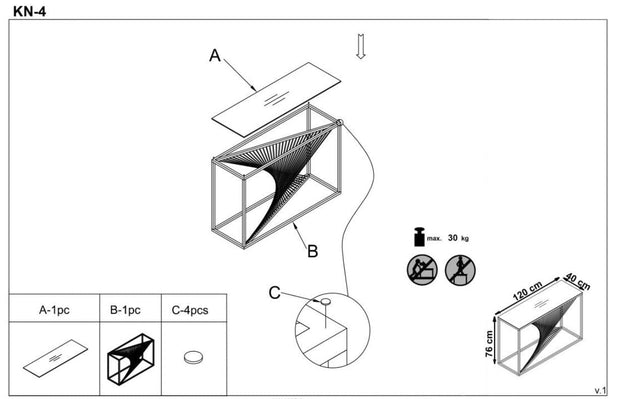 KN-4

A

B

C

max. 30 kg

| A-1pc | B-1pc | C-4pcs |
|---|---|---|
| | | |

120 cm
40 cm
76 cm

v.1