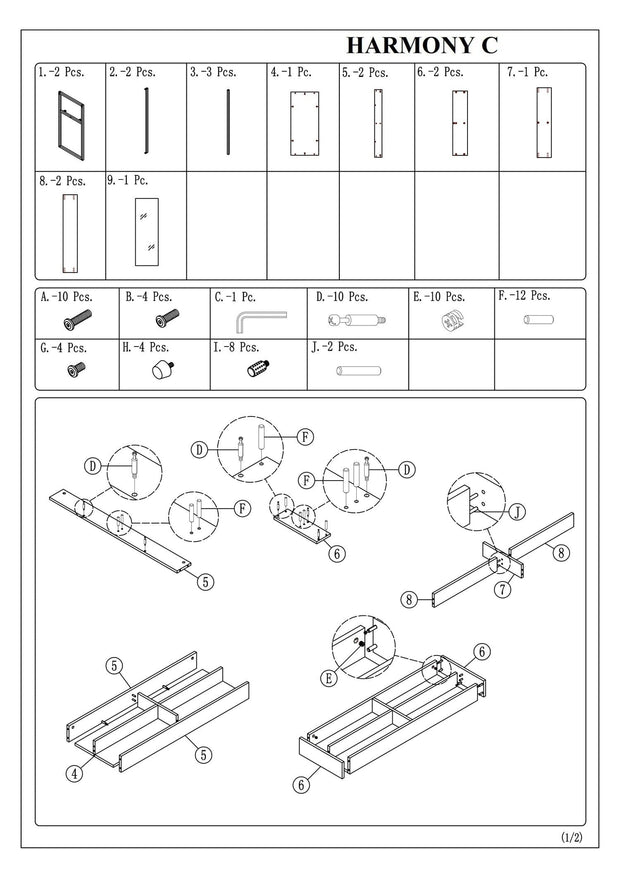 HARMONY C

| 1.-2 Pcs. | 2.-2 Pcs. | 3.-3 Pcs. | 4.-1 Pc. | 5.-2 Pcs. | 6.-2 Pcs. | 7.-1 Pc. |
|---|---|---|---|---|---|---|
| 8.-2 Pcs. | 9.-1 Pc. | | | | | |

| A.-10 Pcs. | B.-4 Pcs. | C.-1 Pc. | D.-10 Pcs. | E.-10 Pcs. | F.-12 Pcs. |
|---|---|---|---|---|---|
| G.-4 Pcs. | H.-4 Pcs. | I.-8 Pcs. | J.-2 Pcs. | | |

D
F
5
D
F
F
D
6
J
8
7
8
5
5
4
E
6
6

(1/2)