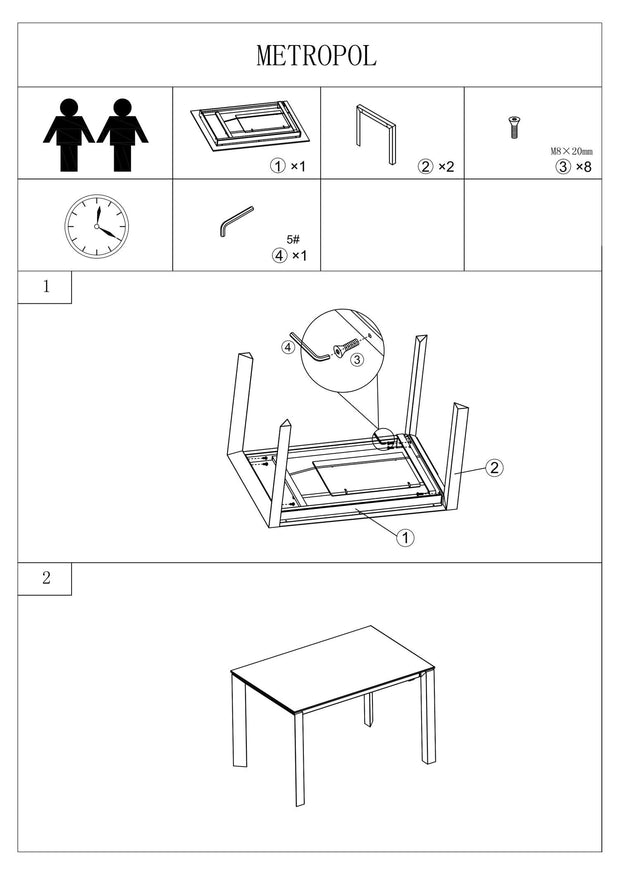 METROPOL

① ×1

② ×2

M8×20mm
③ ×8

5#
④ ×1

1

④ ③

②

①

2