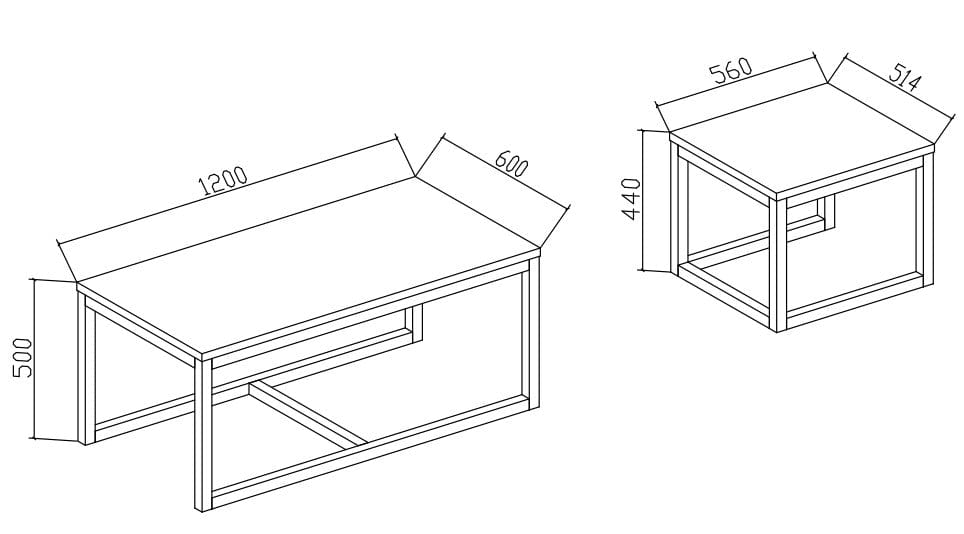 1200
600
500
560
514
440