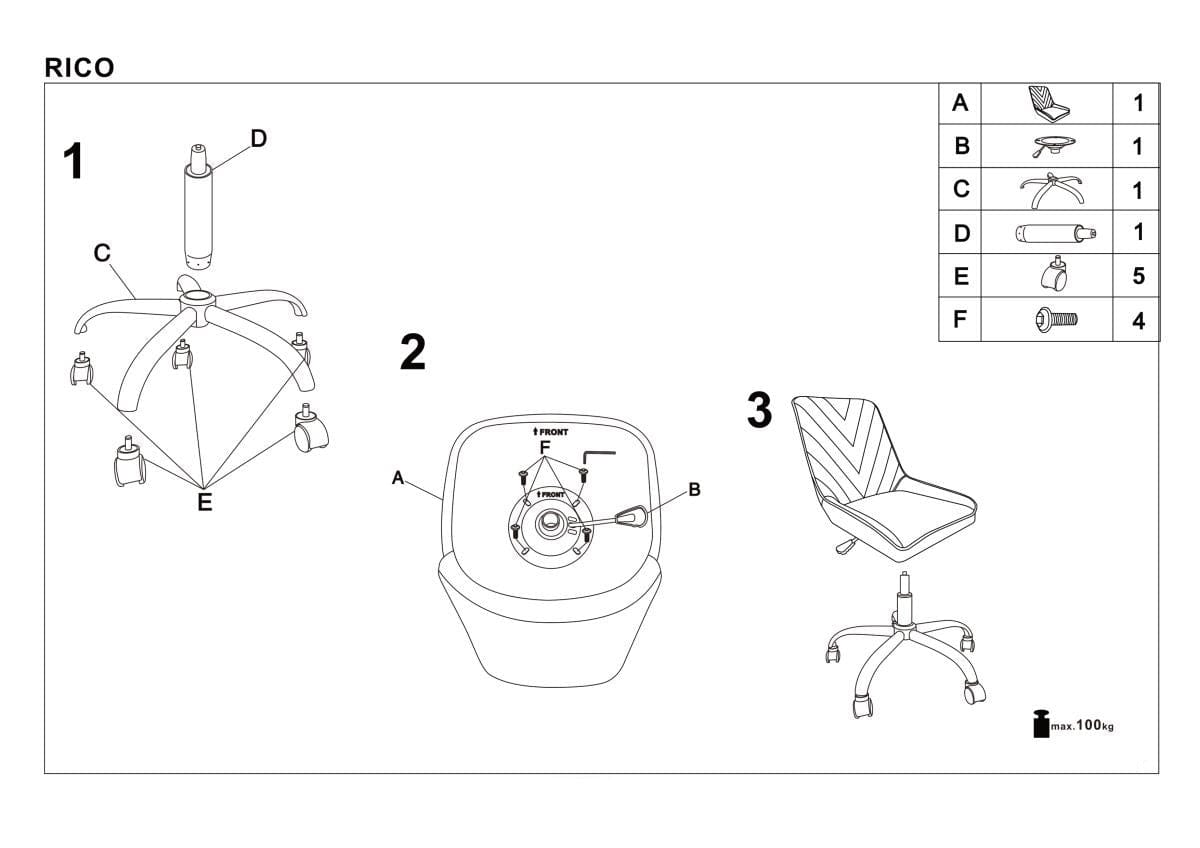 RICO

| A | | 1 |
|---|---|---|
| B | | 1 |
| C | | 1 |
| D | | 1 |
| E | | 5 |
| F | | 4 |

1

D

C

E

2

FRONT

F

FRONT

A

B

3

max.100kg