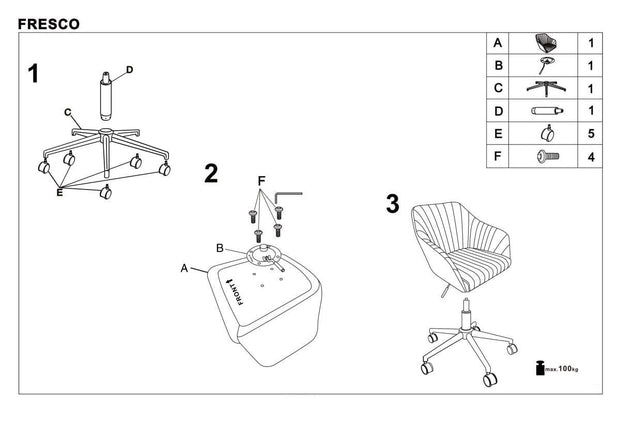 FRESCO

| A | | 1 |
|---|---|---|
| B | | 1 |
| C | | 1 |
| D | | 1 |
| E | | 5 |
| F | | 4 |

1

D

C

E

2

F

B

A

FRONT

3

max.100kg