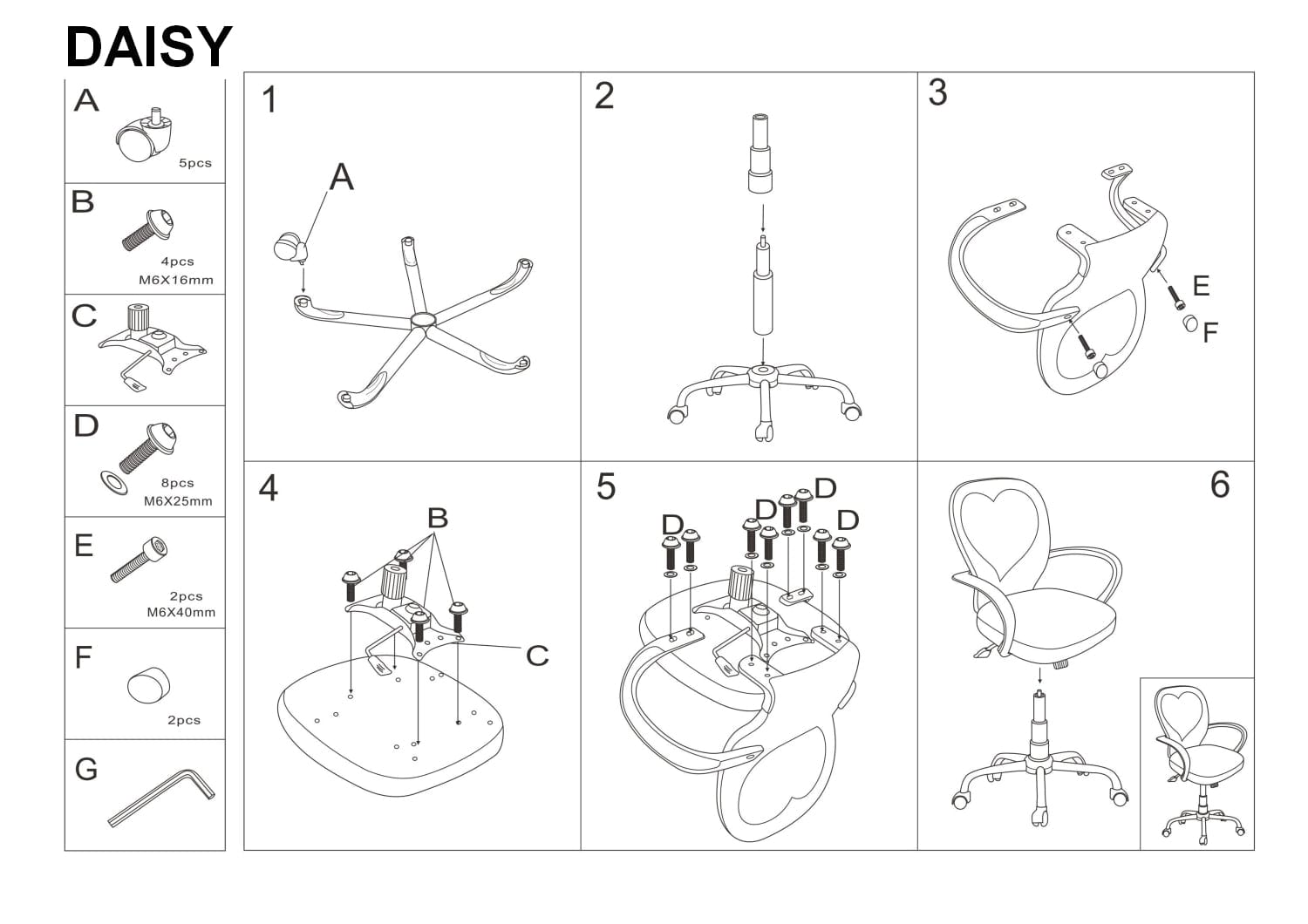 DAISY

A
5pcs

B
4pcs
M6X16mm

C

D
8pcs
M6X25mm

E
2pcs
M6X40mm

F
2pcs

G

1
A

2

3
E
F

4
B
C

5
D
D
D
D

6