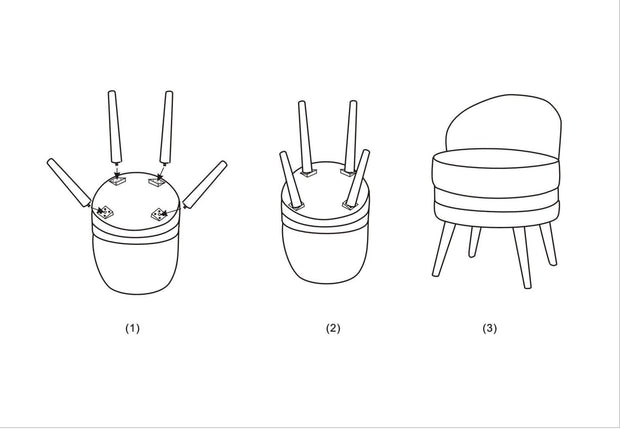 (1)

(2)

(3)