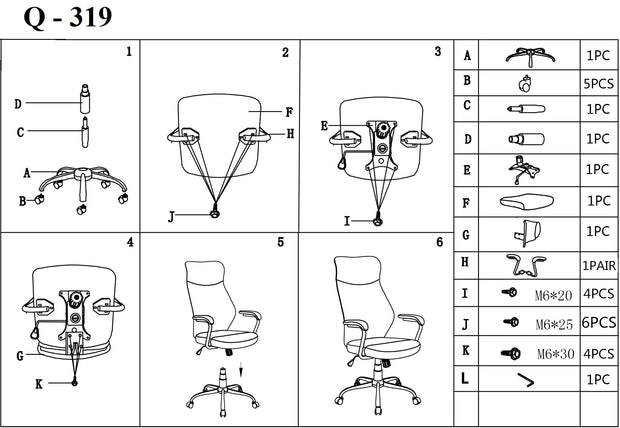 Q - 319

1
D
C
A
B

2
F
H
J

3
E
I

4
G
K

5

6

| A | | 1PC |
|---|---|---|
| B | | 5PCS |
| C | | 1PC |
| D | | 1PC |
| E | | 1PC |
| F | | 1PC |
| G | | 1PC |
| H | | 1PAIR |
| I | M6*20 | 4PCS |
| J | M6*25 | 6PCS |
| K | M6*30 | 4PCS |
| L | | 1PC |