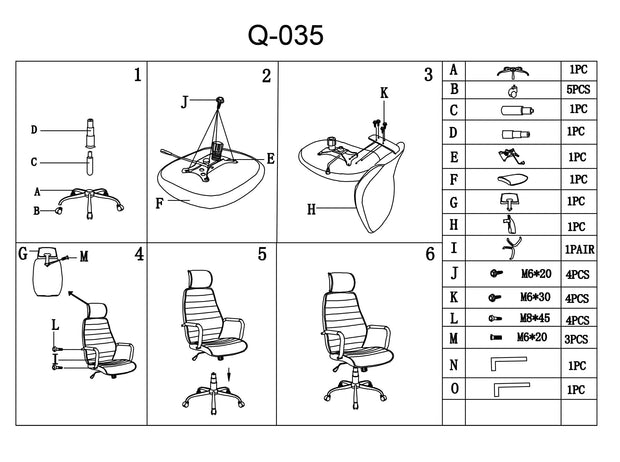 Q-035

1

D

C

A

B

2

J

E

F

3

K

H

4

G

M

L

I

5

6

| A | | 1PC |
|---|---|---|
| B | | 5PCS |
| C | | 1PC |
| D | | 1PC |
| E | | 1PC |
| F | | 1PC |
| G | | 1PC |
| H | | 1PC |
| I | | 1PAIR |
| J | M6*20 | 4PCS |
| K | M6*30 | 4PCS |
| L | M8*45 | 4PCS |
| M | M6*20 | 3PCS |
| N | | 1PC |
| O | | 1PC |