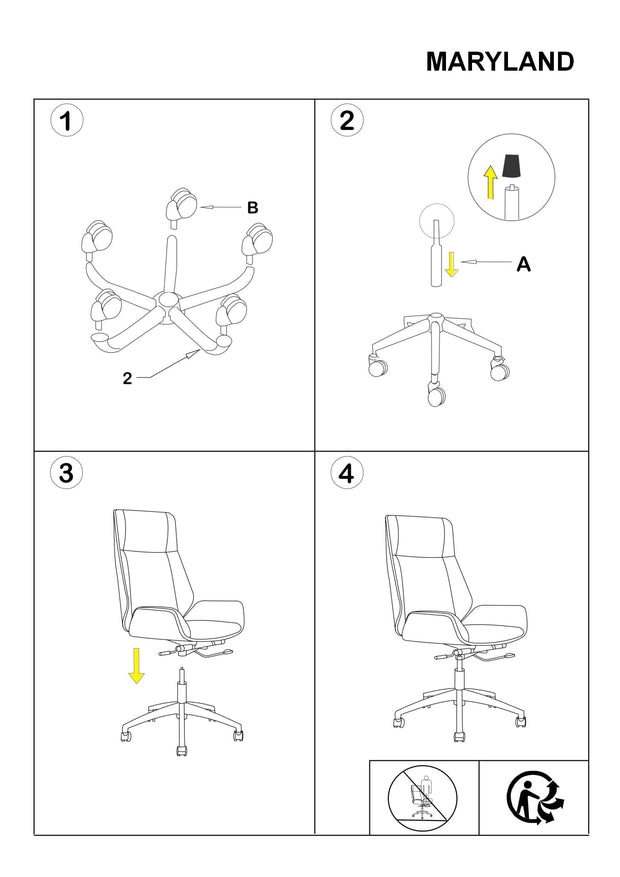 MARYLAND

1

B

2

2

A

3

4