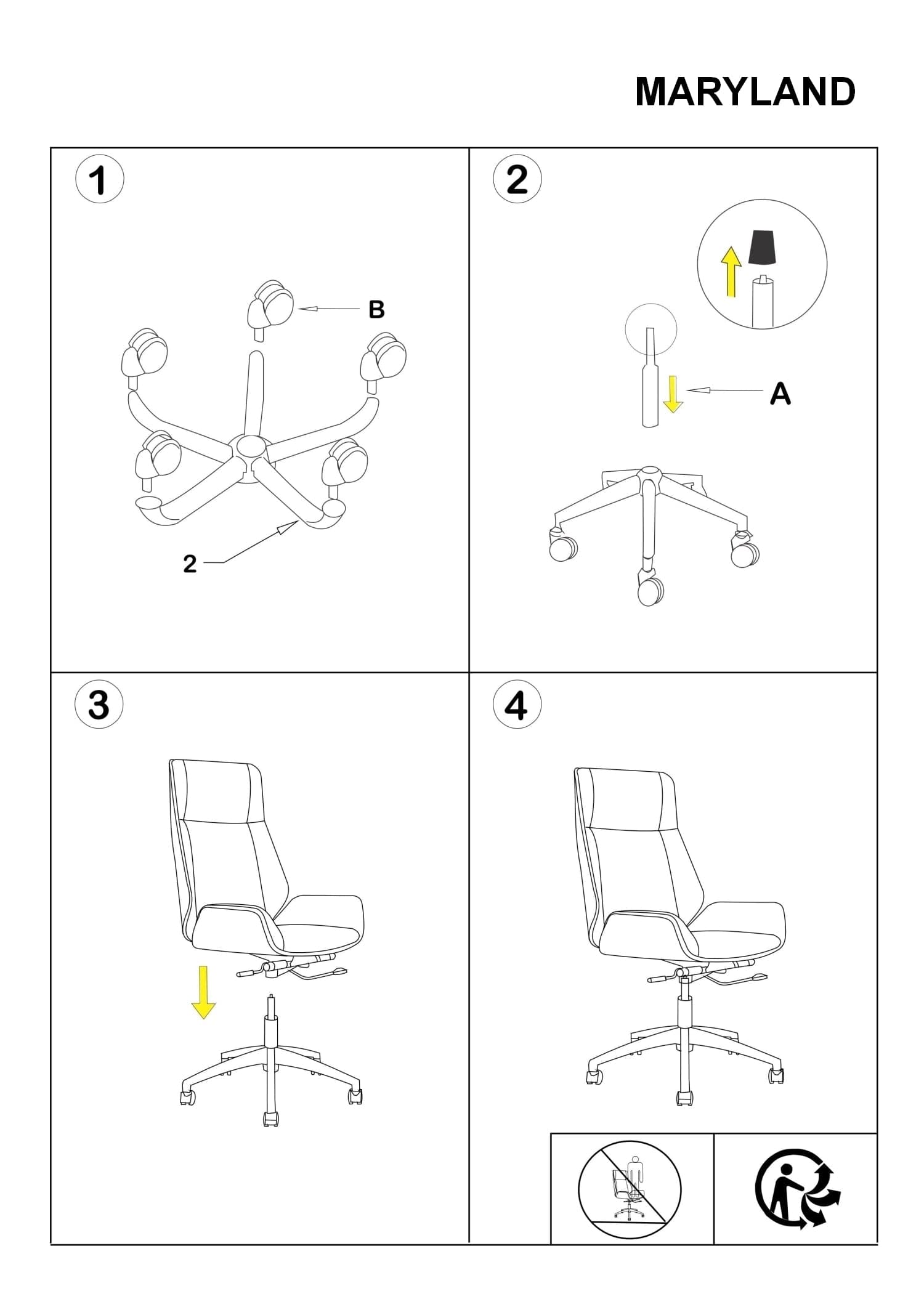 MARYLAND

1

B

2

2

A

3

4