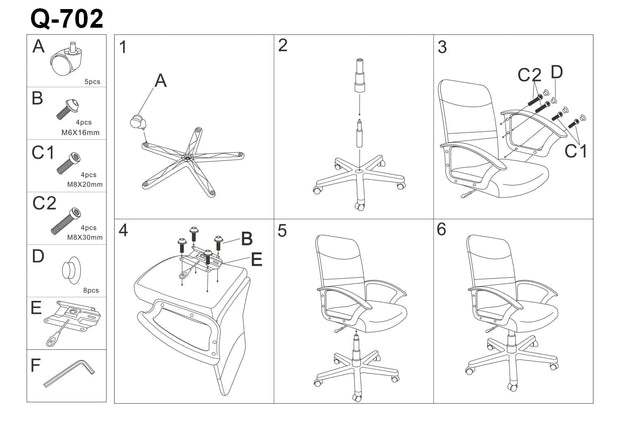 Q-702

A
5pcs

B
4pcs
M6X16mm

C1
4pcs
M8X20mm

C2
4pcs
M8X30mm

D
8pcs

E

F

1
A

2

3
C2
D
C1

4
B
E

5

6