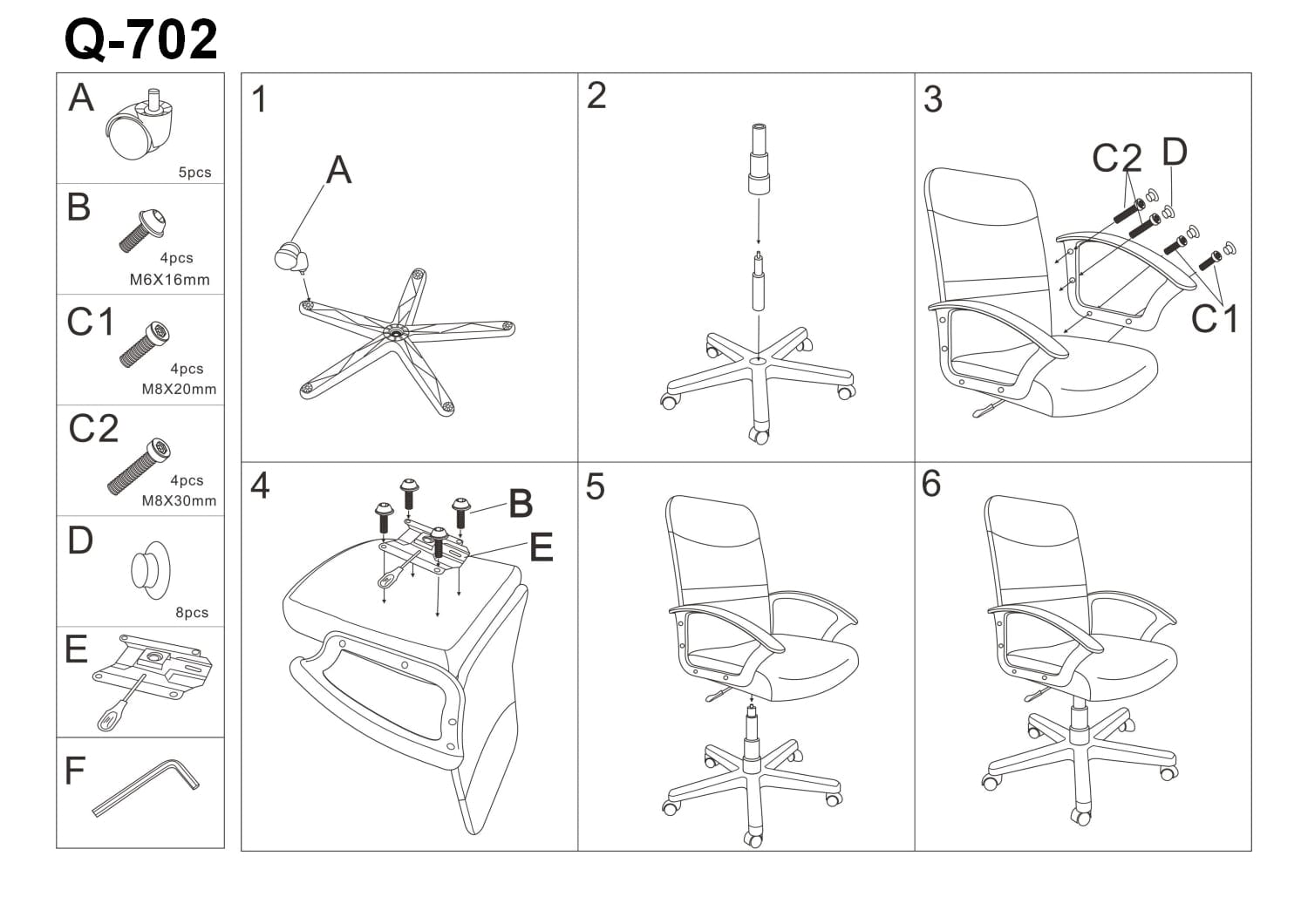 Q-702

A
5pcs

B
4pcs
M6X16mm

C1
4pcs
M8X20mm

C2
4pcs
M8X30mm

D
8pcs

E

F

1
A

2

3
C2
D
C1

4
B
E

5

6