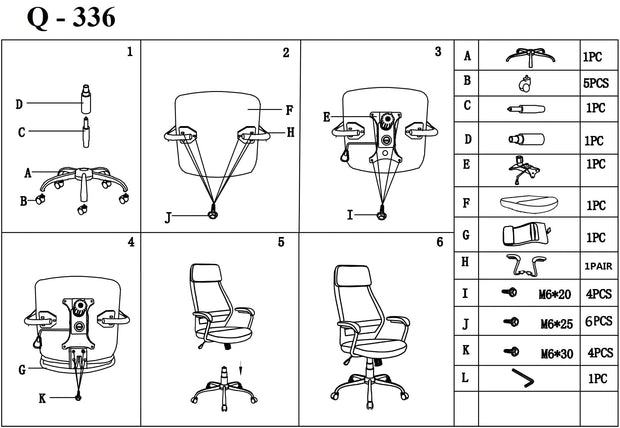 Q - 336

1
D
C
A
B

2
F
H
J

3
E
I

4
G
K

5

6

| A | | 1PC |
|---|---|---|
| B | | 5PCS |
| C | | 1PC |
| D | | 1PC |
| E | | 1PC |
| F | | 1PC |
| G | | 1PC |
| H | | 1PAIR |
| I | M6*20 | 4PCS |
| J | M6*25 | 6PCS |
| K | M6*30 | 4PCS |
| L | | 1PC |