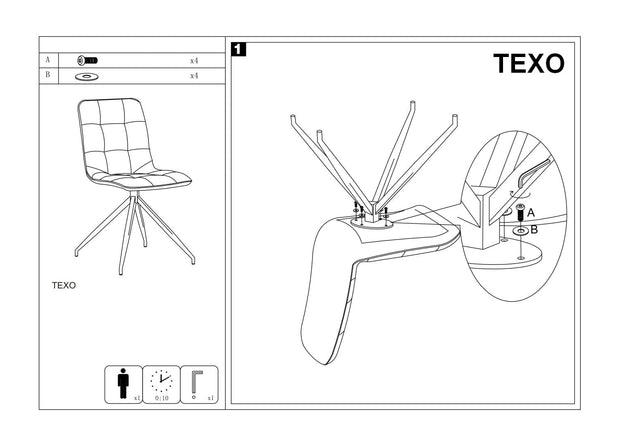 | A | | x4 |
|---|---|---|
| B | | x4 |

TEXO

x1

0:10

x1

1

TEXO

A

B