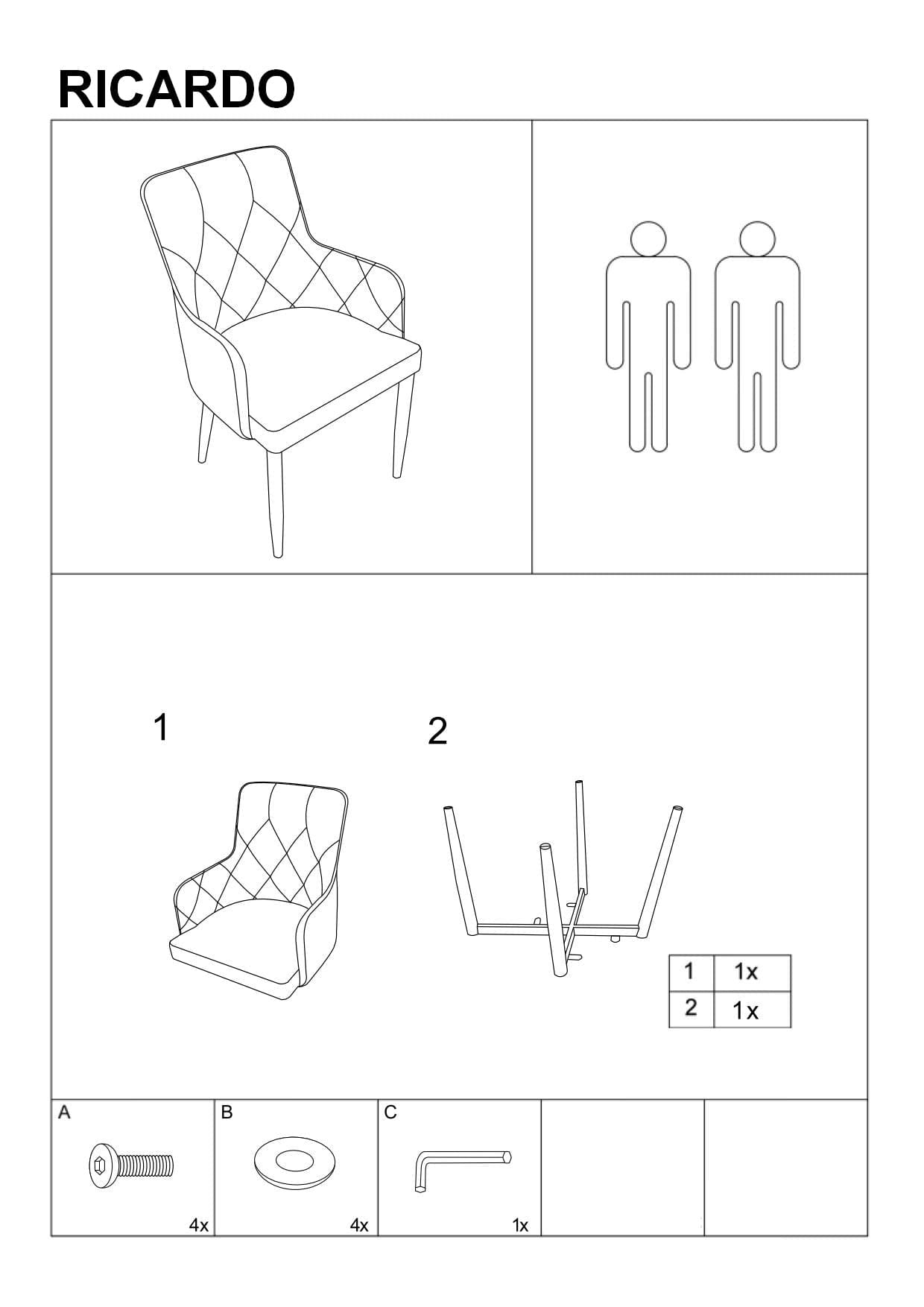 RICARDO

1

2

| 1 | 1x |
|---|---|
| 2 | 1x |

A

4x

B

4x

C

1x