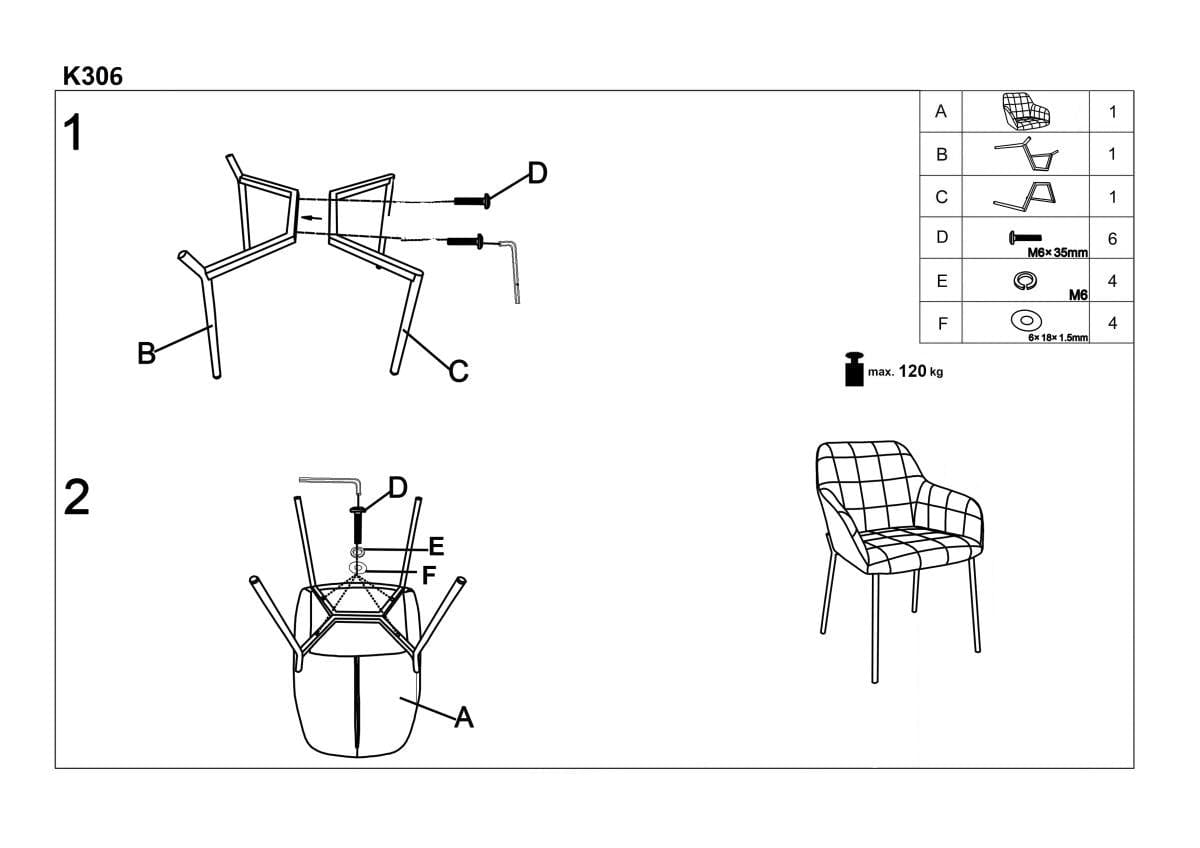 K306

1

D

B

C

| A | | 1 |
|---|---|---|
| B | | 1 |
| C | | 1 |
| D | M6×35mm | 6 |
| E | M6 | 4 |
| F | 6×18×1.5mm | 4 |

max. 120 kg

2

D

E

F

A