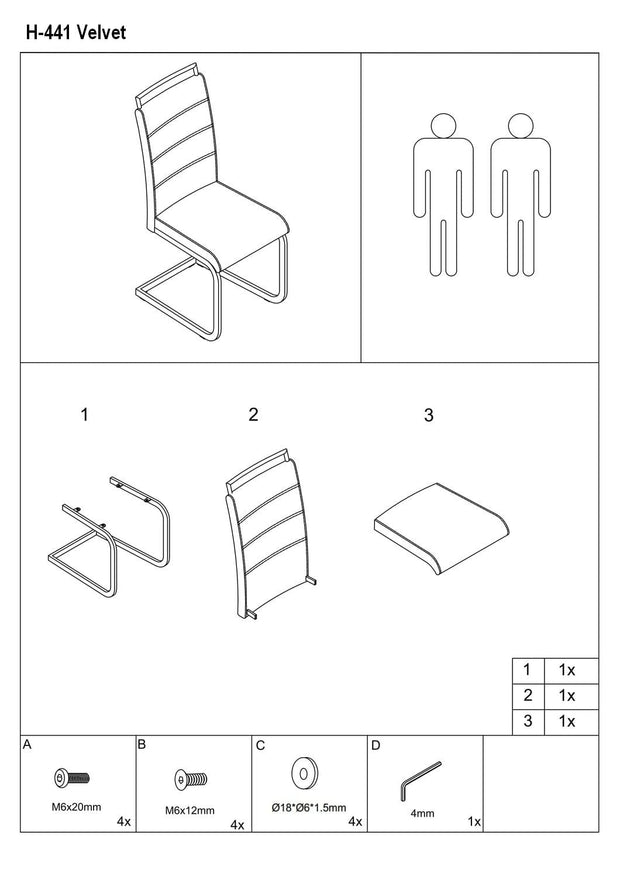 H-441 Velvet

1

2

3

| 1 | 1x |
|---|---|
| 2 | 1x |
| 3 | 1x |

A
M6x20mm
4x

B
M6x12mm
4x

C
Ø18*Ø6*1.5mm
4x

D
4mm
1x