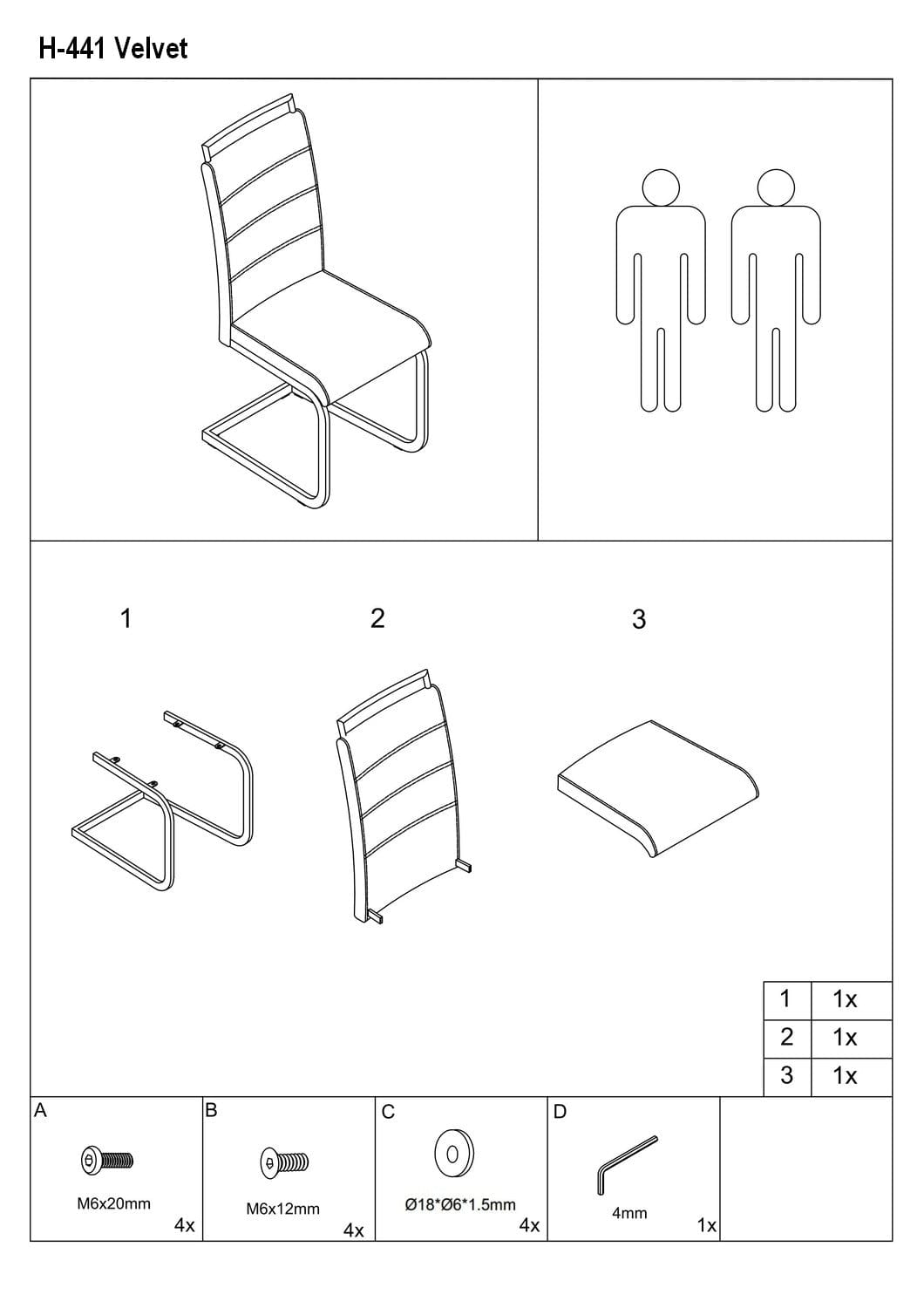 H-441 Velvet

1

2

3

| 1 | 1x |
|---|---|
| 2 | 1x |
| 3 | 1x |

A
M6x20mm
4x

B
M6x12mm
4x

C
Ø18*Ø6*1.5mm
4x

D
4mm
1x